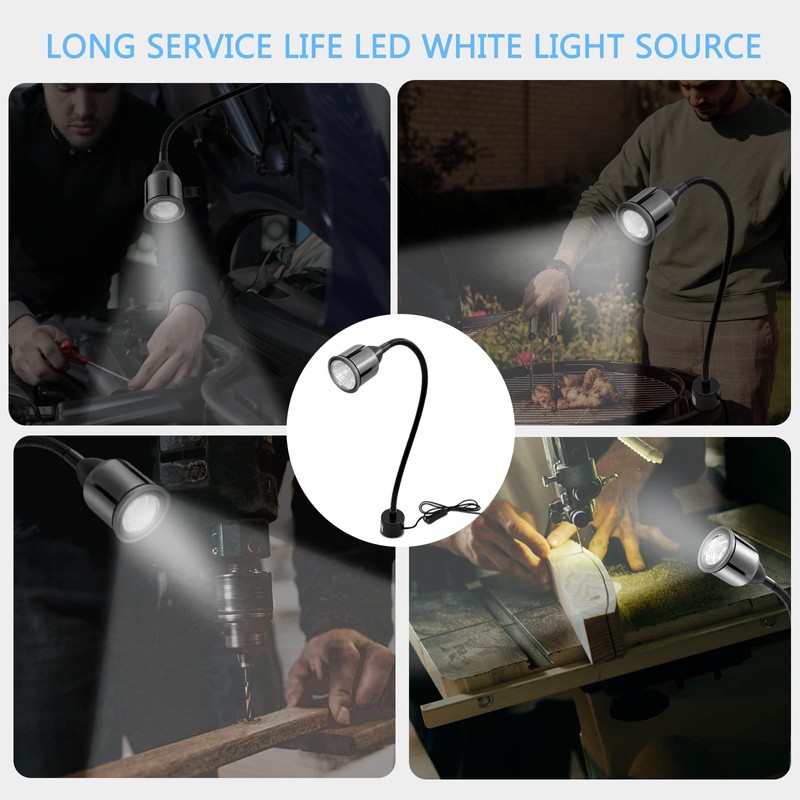 LONG SERVICE LIFE LED WHITE LIGHT SOURCE