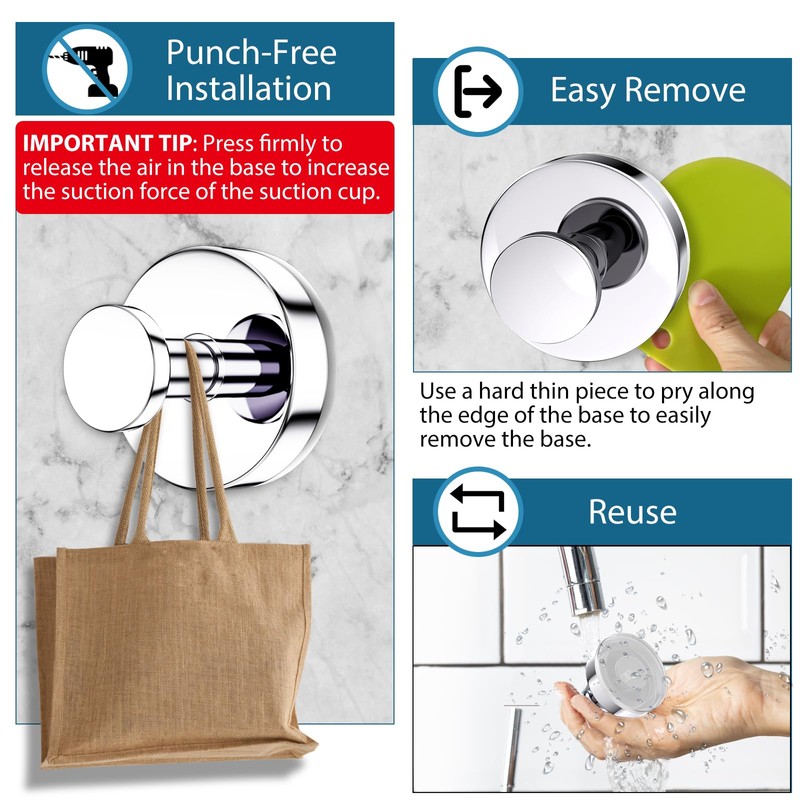 Punch-Free Installation

IMPORTANT TIP: Press firmly to release the air in the base to increase the suction force of the suction cup.

Easy Remove

Use a hard thin piece to pry along the edge of the base to easily remove the base.

Reuse