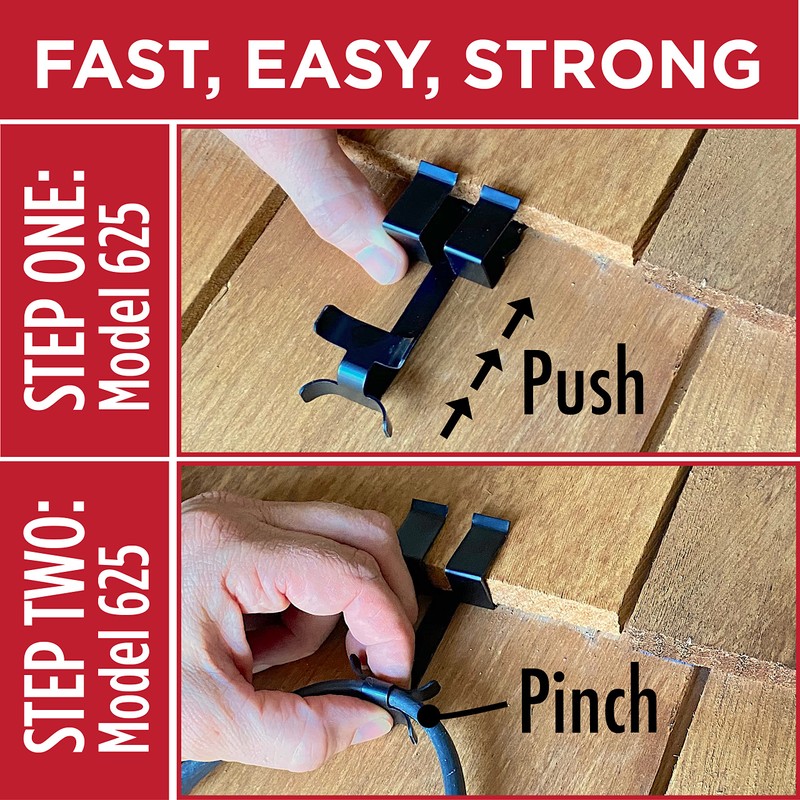 FAST, EASY, STRONG

STEP ONE:
Model 625

Push

STEP TWO:
Model 625

Pinch