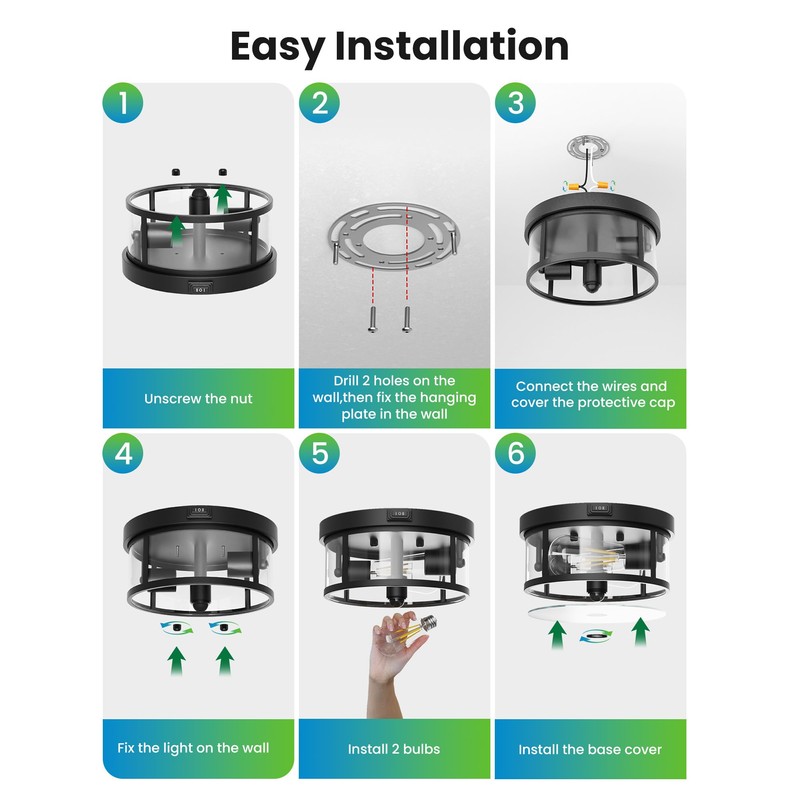 Easy Installation

1

Unscrew the nut

2

Drill 2 holes on the wall,then fix the hanging plate in the wall

3

Connect the wires and cover the protective cap

4

Fix the light on the wall

5

Install 2 bulbs

6

Install the base cover