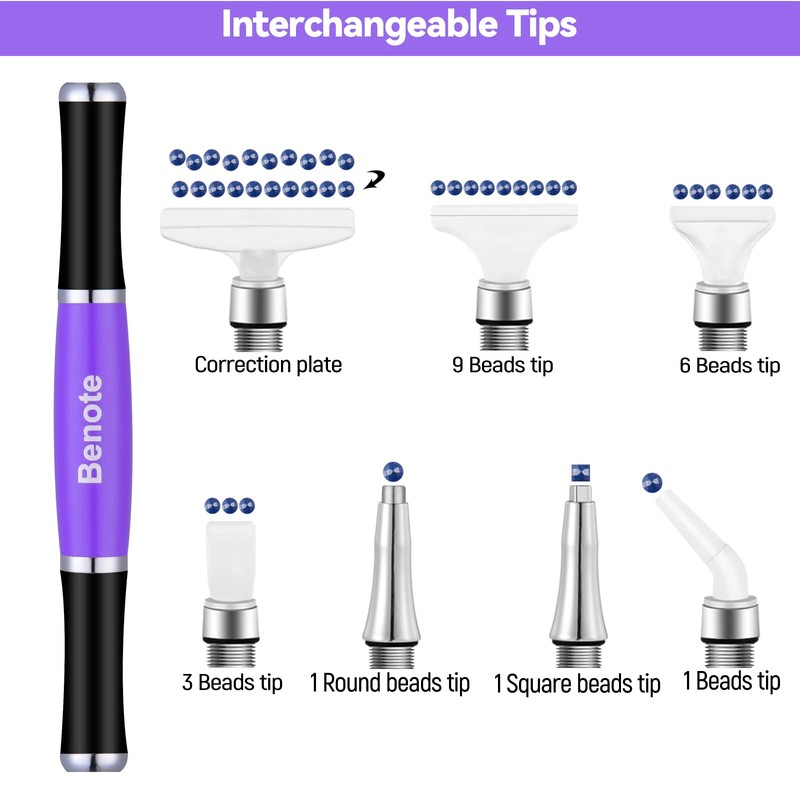 Interchangeable Tips

Benote

Correction plate

9 Beads tip

6 Beads tip

3 Beads tip

1 Round beads tip

1 Square beads tip

1 Beads tip