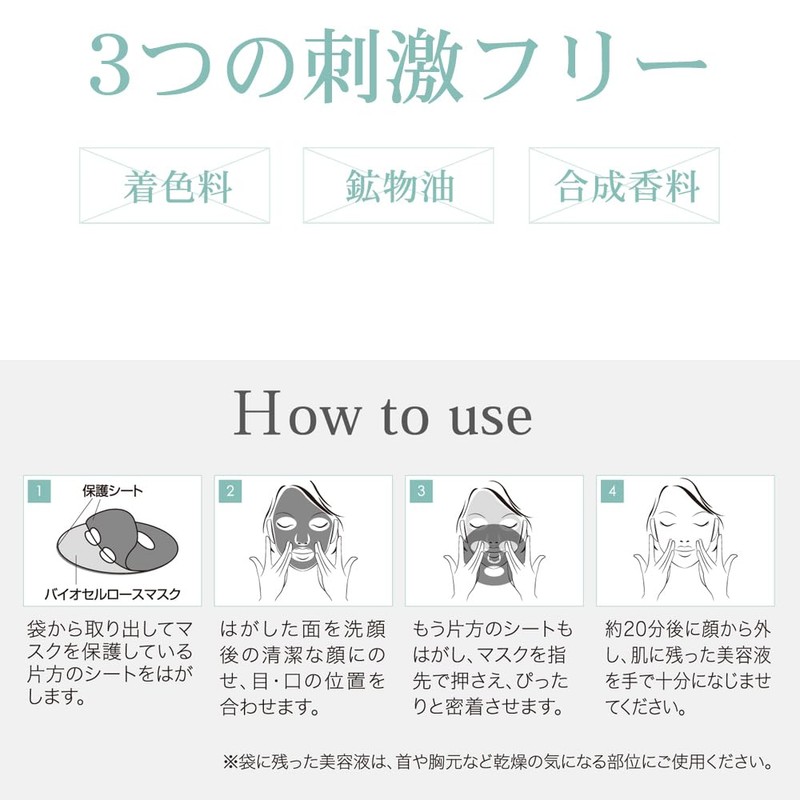 3つの刺激フリー

着色料

鉱物油

合成香料

How to use

1

保護シート

バイオセルロースマスク

袋から取り出してマスクを保護している片方のシートをはがします。

2

はがした面を洗顔後の清潔な顔にのせ、目・口の位置を合わせます。

3

もう片方のシートもはがし、マスクを指先で押さえ、ぴったりと密着させます。

4

約20分後に顔から外し、肌に残った美容液を手で十分になじませてください。

※袋に残った美容液は、首や胸元など乾燥の気になる部位にご使用ください。