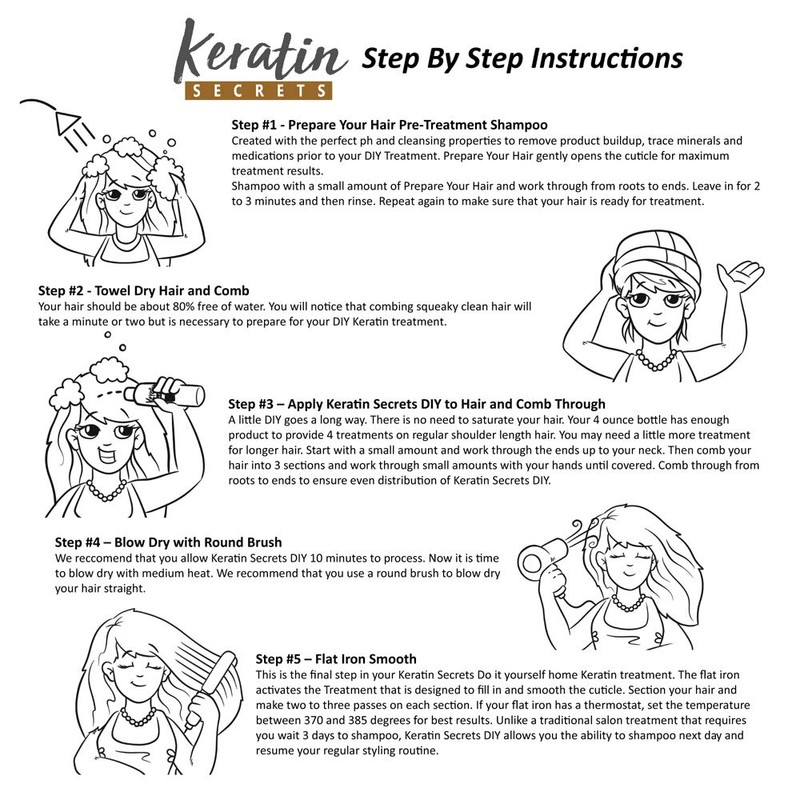 Keratin SECRETS Step By Step Instructions

Step #1 - Prepare Your Hair Pre-Treatment Shampoo
Created with the perfect ph and cleansing properties to remove product buildup, trace minerals and medications prior to your DIY Treatment. Prepare Your Hair gently opens the cuticle for maximum treatment results.
Shampoo with a small amount of Prepare Your Hair and work through from roots to ends. Leave in for 2 to 3 minutes and then rinse. Repeat again to make sure that your hair is ready for treatment.

Step #2 - Towel Dry Hair and Comb
Your hair should be about 80% free of water. You will notice that combing squeaky clean hair will take a minute or two but is necessary to prepare for your DIY Keratin treatment.

Step #3 – Apply Keratin Secrets DIY to Hair and Comb Through
A little DIY goes a long way. There is no need to saturate your hair. Your 4 ounce bottle has enough product to provide 4 treatments on regular shoulder length hair. You may need a little more treatment for longer hair. Start with a small amount and work through the ends up to your neck. Then comb your hair into 3 sections and work through small amounts with your hands until covered. Comb through from roots to ends to ensure even distribution of Keratin Secrets DIY.

Step #4 – Blow Dry with Round Brush
We reccomend that you allow Keratin Secrets DIY 10 minutes to process. Now it is time to blow dry with medium heat. We recommend that you use a round brush to blow dry your hair straight.

Step #5 – Flat Iron Smooth
This is the final step in your Keratin Secrets Do it yourself home Keratin treatment. The flat iron activates the Treatment that is designed to fill in and smooth the cuticle. Section your hair and make two to three passes on each section. If your flat iron has a thermostat, set the temperature between 370 and 385 degrees for best results. Unlike a traditional salon treatment that requires you wait 3 days to shampoo, Keratin Secrets DIY allows you the ability to shampoo next day and resume your regular styling routine.