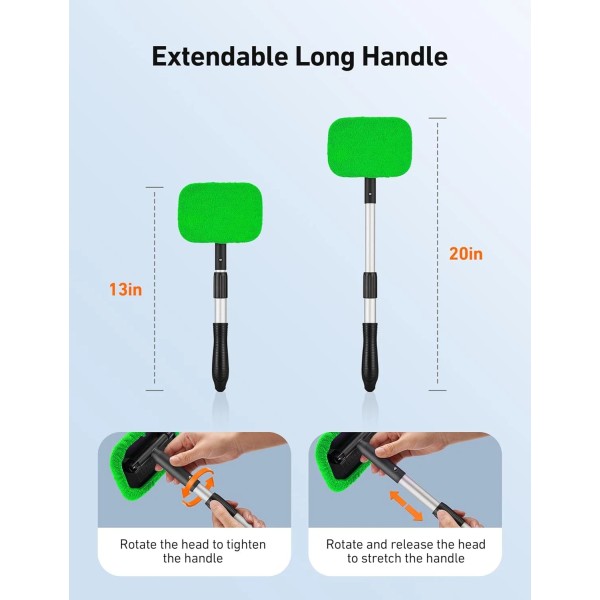 Extendable Long Handle

13in

20in

Rotate the head to tighten the handle

Rotate and release the head to stretch the handle