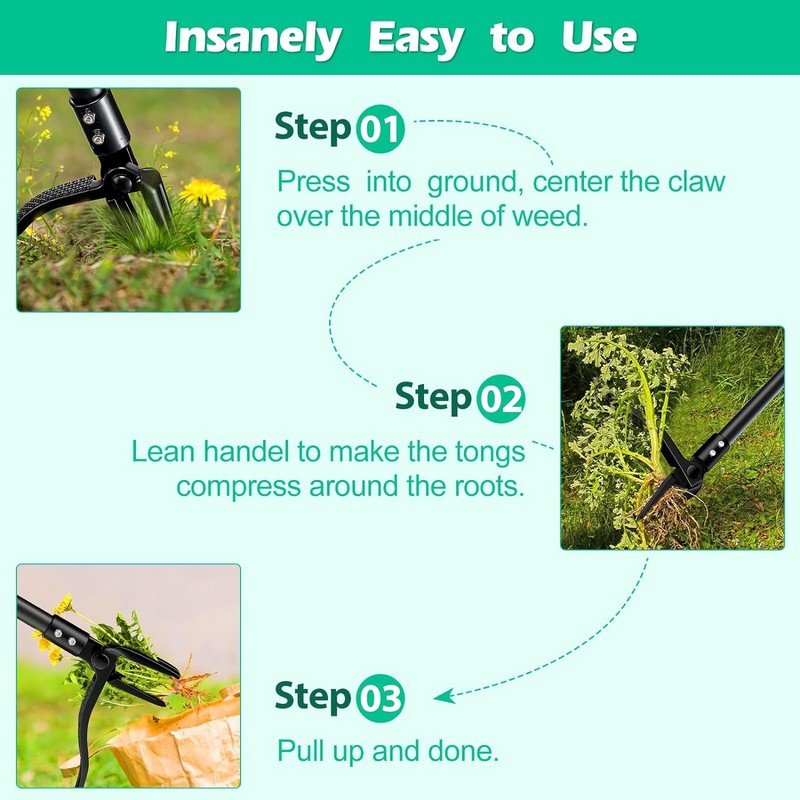 Insanely Easy to Use

Step 01

Press into ground, center the claw over the middle of weed.

Step 02

Lean handel to make the tongs compress around the roots.

Step 03

Pull up and done.