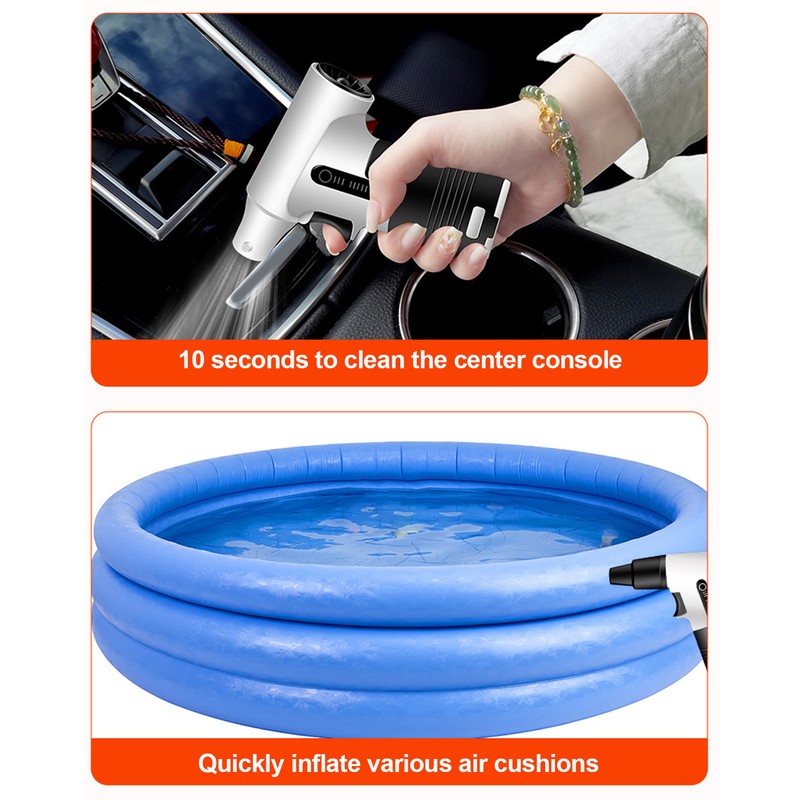 10 seconds to clean the center console

Quickly inflate various air cushions