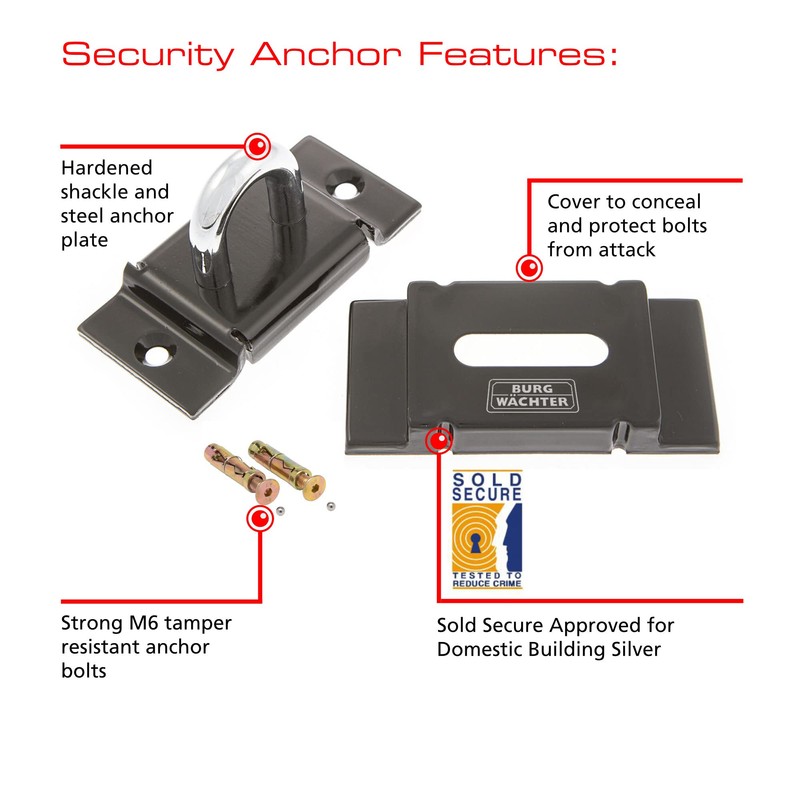 Security Anchor Features:

Hardened shackle and steel anchor plate

Cover to conceal and protect bolts from attack

BURG WÄCHTER

SOLD SECURE

TESTED TO REDUCE CRIME

Strong M6 tamper resistant anchor bolts

Sold Secure Approved for Domestic Building Silver