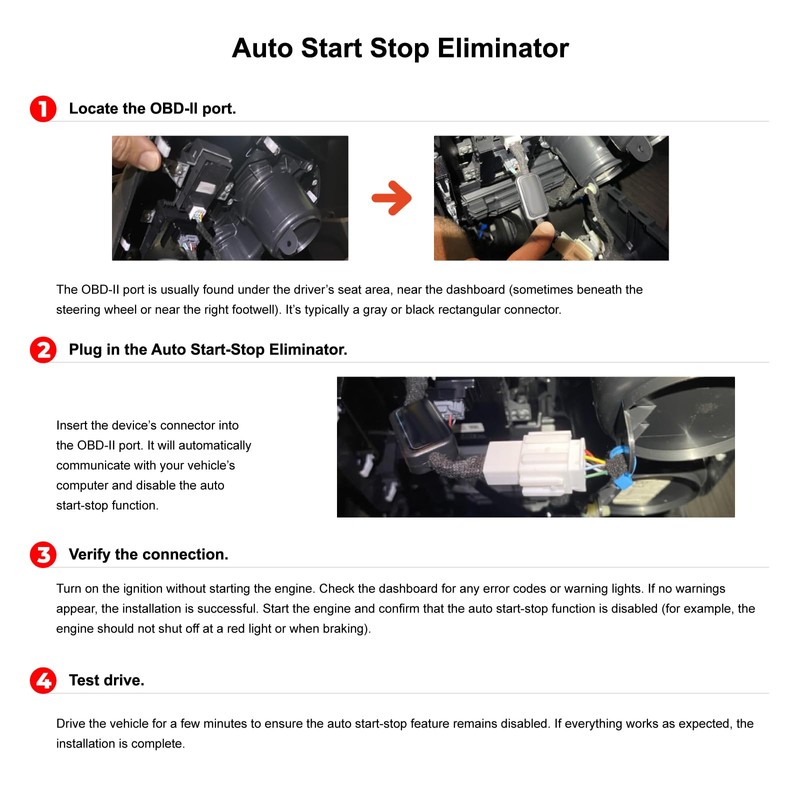 Auto Start Stop Eliminator

1 Locate the OBD-II port.

The OBD-II port is usually found under the driver's seat area, near the dashboard (sometimes beneath the steering wheel or near the right footwell). It's typically a gray or black rectangular connector.

2 Plug in the Auto Start-Stop Eliminator.

Insert the device's connector into the OBD-II port. It will automatically communicate with your vehicle's computer and disable the auto start-stop function.

3 Verify the connection.

Turn on the ignition without starting the engine. Check the dashboard for any error codes or warning lights. If no warnings appear, the installation is successful. Start the engine and confirm that the auto start-stop function is disabled (for example, the engine should not shut off at a red light or when braking).

4 Test drive.

Drive the vehicle for a few minutes to ensure the auto start-stop feature remains disabled. If everything works as expected, the installation is complete.