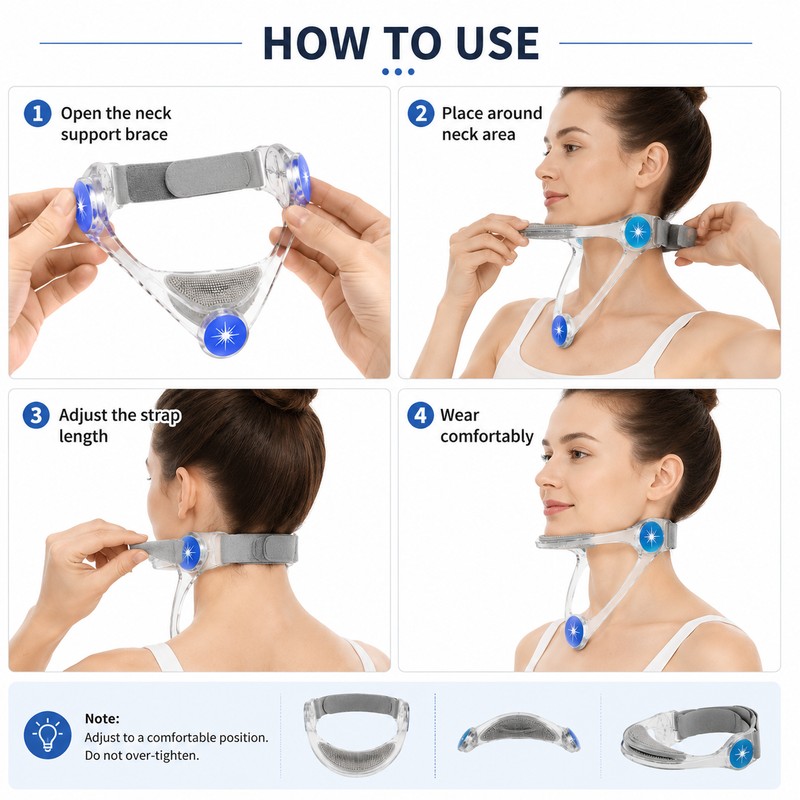 HOW TO USE

1 Open the neck support brace

2 Place around neck area

3 Adjust the strap length

4 Wear comfortably

Note:
Adjust to a comfortable position.
Do not over-tighten.