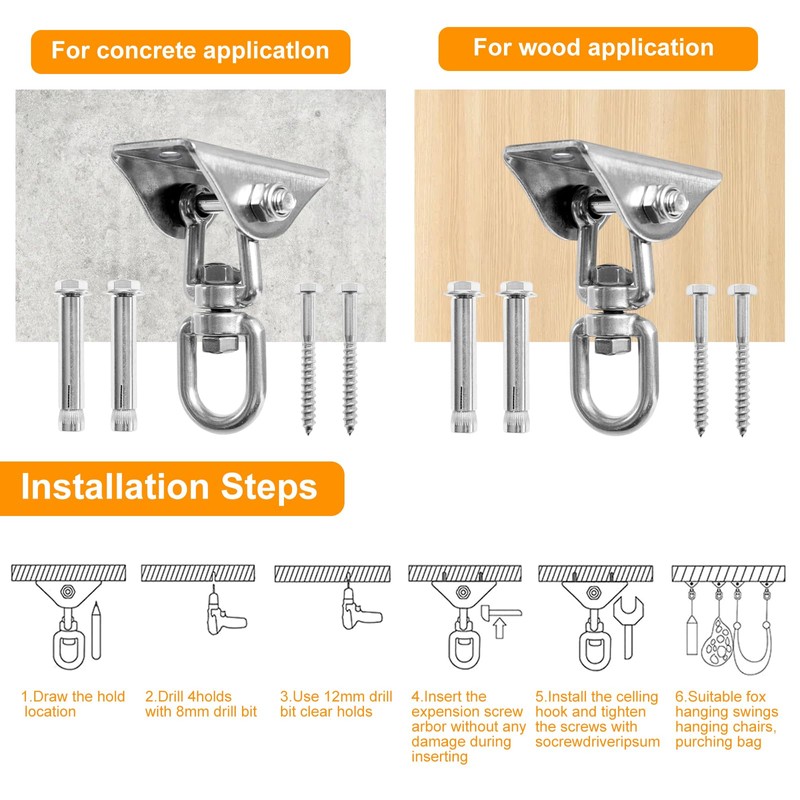 For concrete applicatlon

For wood application

Installation Steps

1.Draw the hold location

2.Drill 4holds with 8mm drill bit

3.Use 12mm drill bit clear holds

4.Insert the expension screw arbor without any damage during inserting

5.Install the celling hook and tighten the screws with socrewdriveripsum

6.Suitable fox hanging swings hanging chairs, purching bag