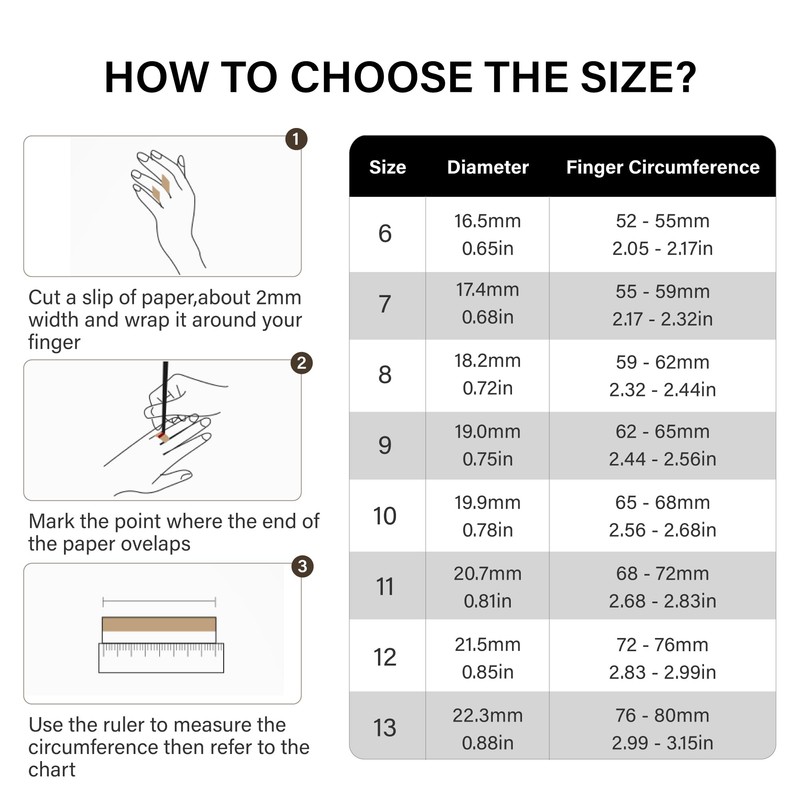 HOW TO CHOOSE THE SIZE?

1

Cut a slip of paper,about 2mm width and wrap it around your finger

2

Mark the point where the end of the paper ovelaps

3

Use the ruler to measure the circumference then refer to the chart

| Size | Diameter | Finger Circumference |
|---|---|---|
| 6 | 16.5mm 0.65in | 52 - 55mm 2.05 - 2.17in |
| 7 | 17.4mm 0.68in | 55 - 59mm 2.17 - 2.32in |
| 8 | 18.2mm 0.72in | 59 - 62mm 2.32 - 2.44in |
| 9 | 19.0mm 0.75in | 62 - 65mm 2.44 - 2.56in |
| 10 | 19.9mm 0.78in | 65 - 68mm 2.56 - 2.68in |
| 11 | 20.7mm 0.81in | 68 - 72mm 2.68 - 2.83in |
| 12 | 21.5mm 0.85in | 72 - 76mm 2.83 - 2.99in |
| 13 | 22.3mm 0.88in | 76 - 80mm 2.99 - 3.15in |