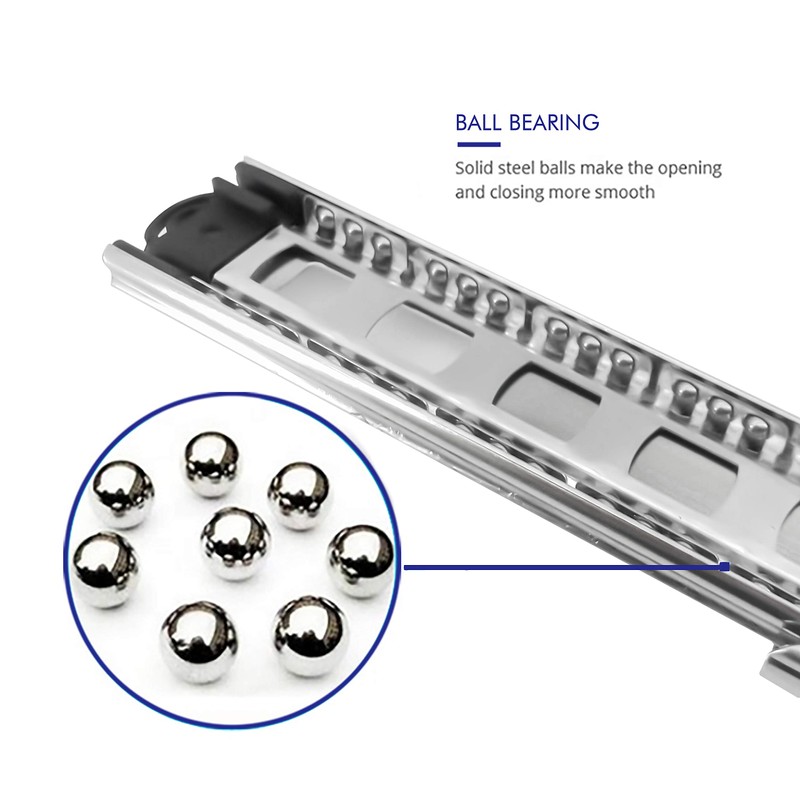 BALL BEARING

Solid steel balls make the opening and closing more smooth