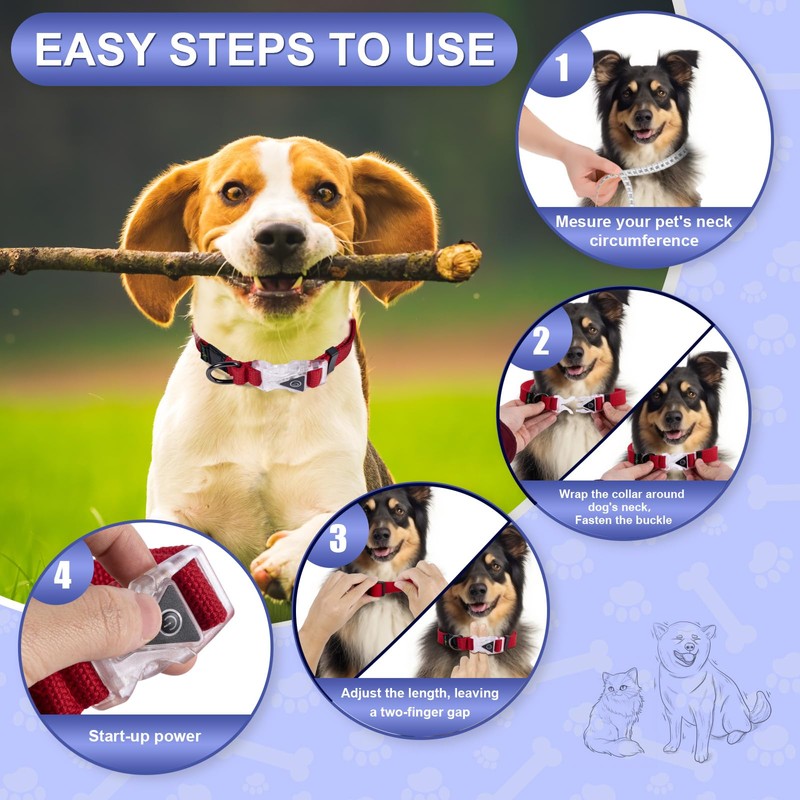 EASY STEPS TO USE

1

Mesure your pet's neck circumference

2

Wrap the collar around dog's neck, Fasten the buckle

3

Adjust the length, leaving a two-finger gap

4

Start-up power