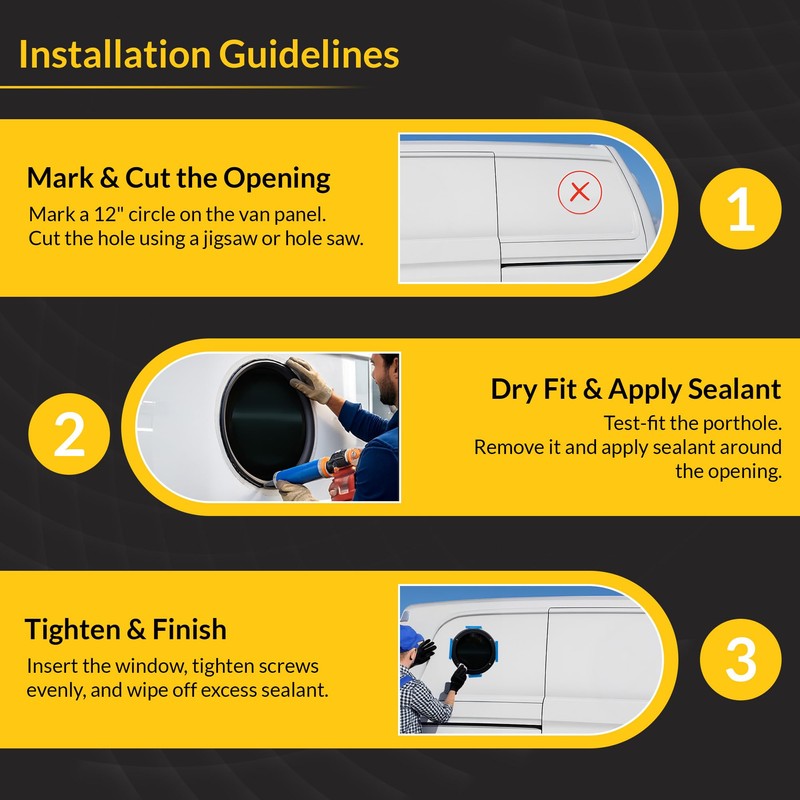 Installation Guidelines

Mark & Cut the Opening

Mark a 12" circle on the van panel. Cut the hole using a jigsaw or hole saw.

1

2

Dry Fit & Apply Sealant

Test-fit the porthole. Remove it and apply sealant around the opening.

Tighten & Finish

Insert the window, tighten screws evenly, and wipe off excess sealant.

3