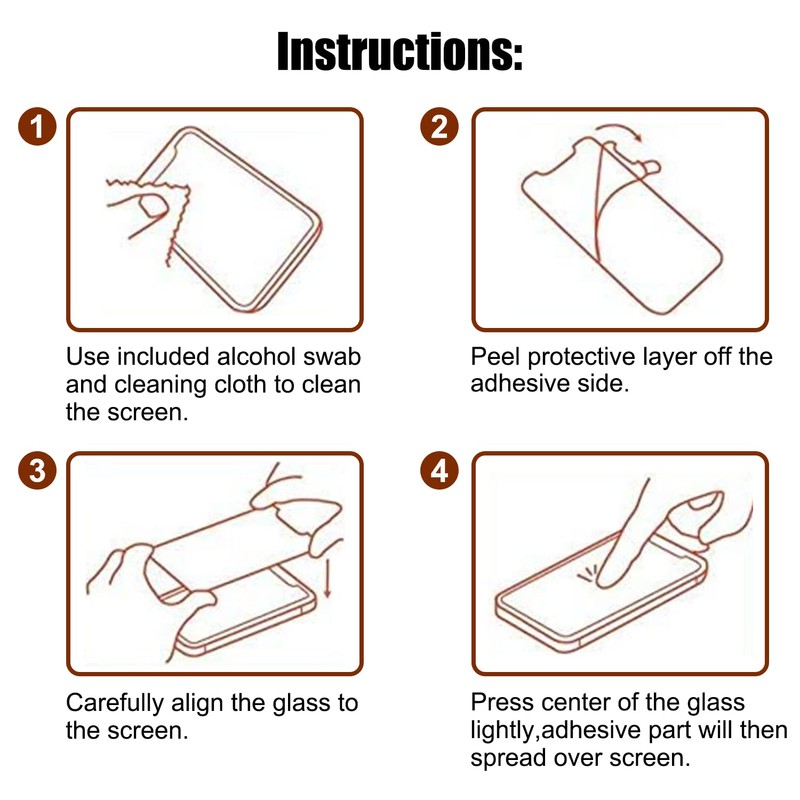 Instructions:

1

Use included alcohol swab and cleaning cloth to clean the screen.

2

Peel protective layer off the adhesive side.

3

Carefully align the glass to the screen.

4

Press center of the glass lightly,adhesive part will then spread over screen.