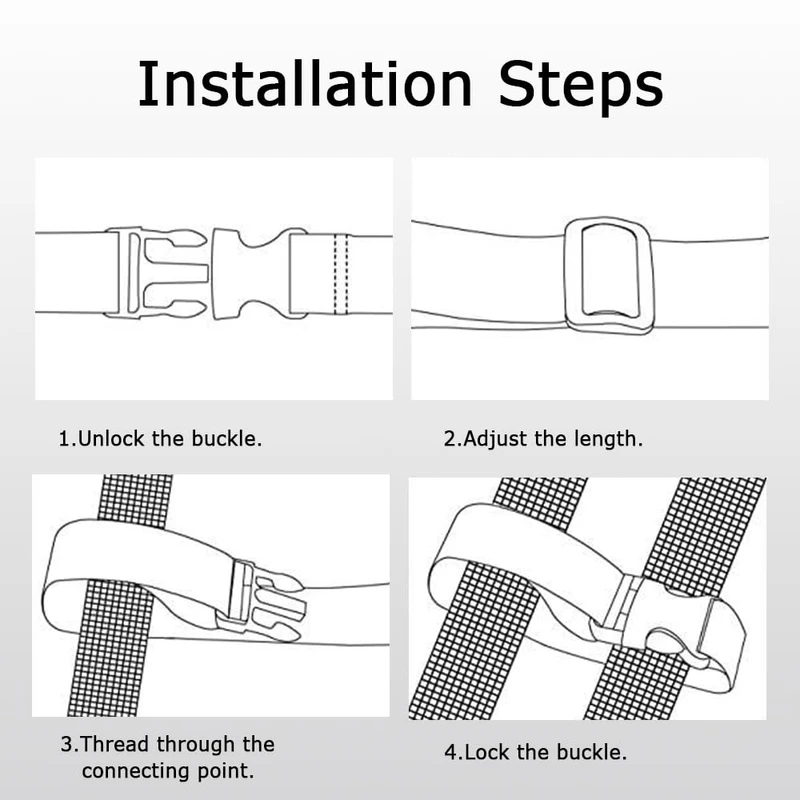 Installation Steps

1.Unlock the buckle.

2.Adjust the length.

3.Thread through the connecting point.

4.Lock the buckle.