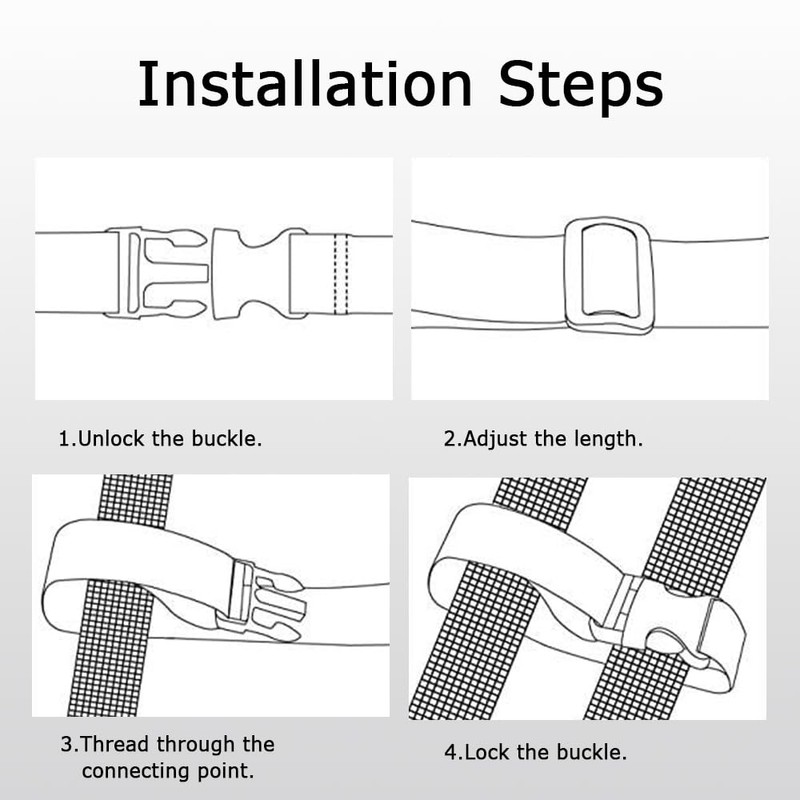 Installation Steps

1.Unlock the buckle.

2.Adjust the length.

3.Thread through the connecting point.

4.Lock the buckle.