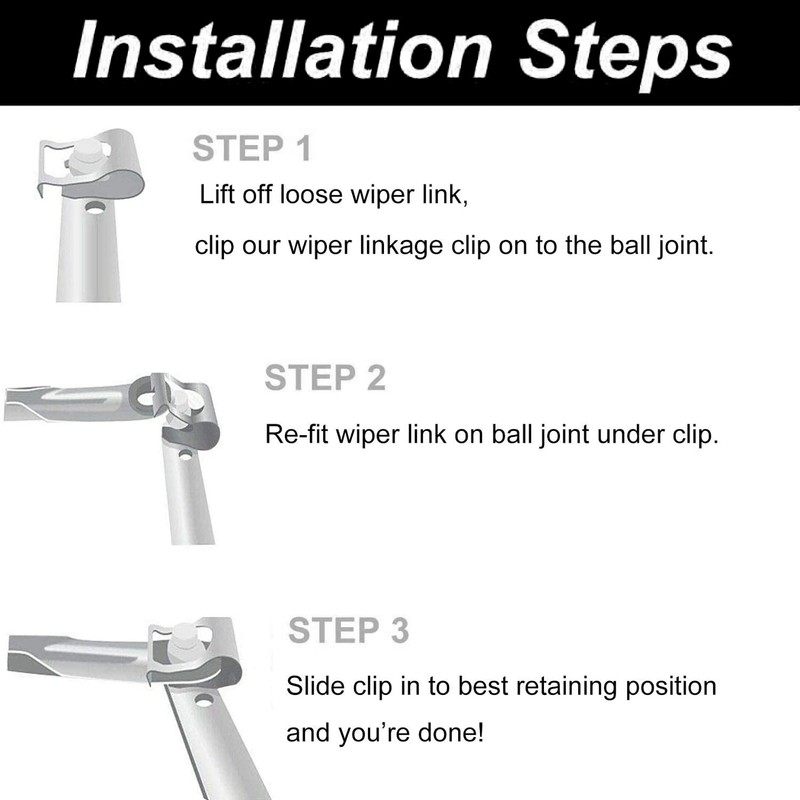 Installation Steps

STEP 1

Lift off loose wiper link,

clip our wiper linkage clip on to the ball joint.

STEP 2

Re-fit wiper link on ball joint under clip.

STEP 3

Slide clip in to best retaining position

and you're done!