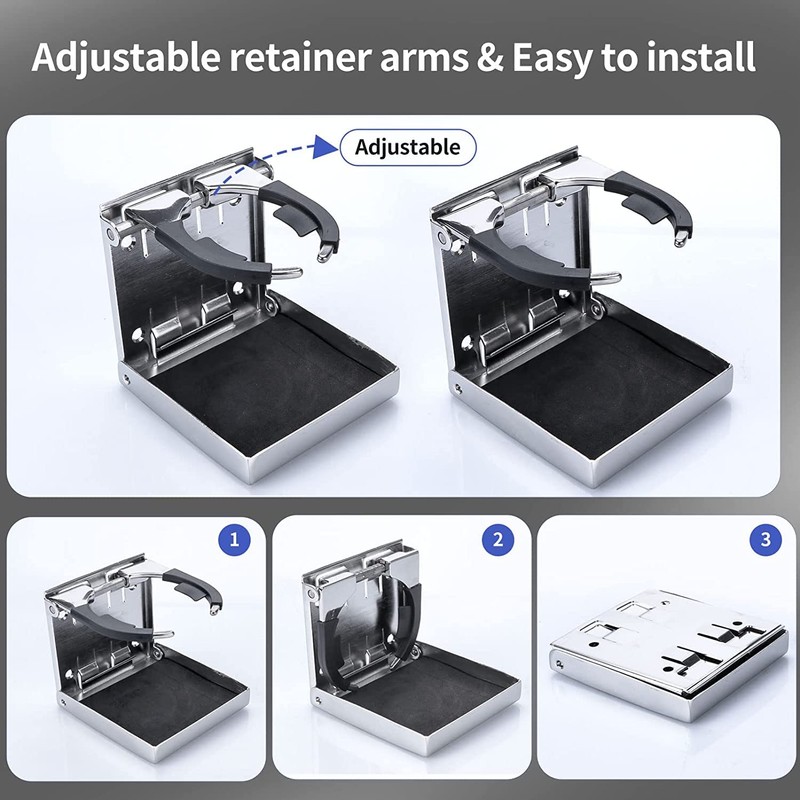 Adjustable retainer arms & Easy to install

Adjustable

1

2

3