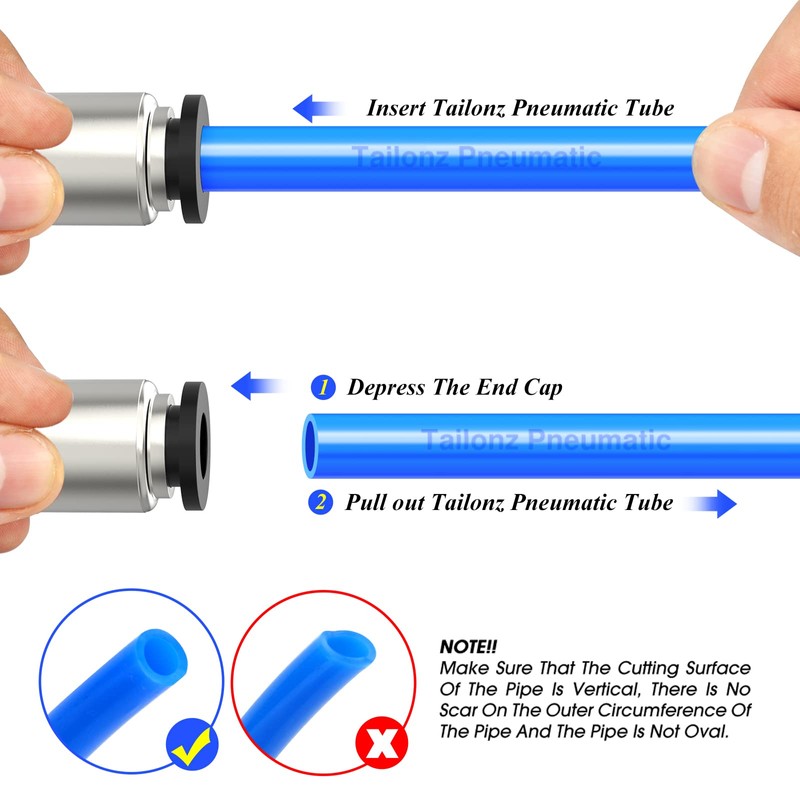 Insert Tailonz Pneumatic Tube

Tailonz Pneumatic

1 Depress The End Cap

Tailonz Pneumatic

2 Pull out Tailonz Pneumatic Tube

NOTE!!
Make Sure That The Cutting Surface Of The Pipe Is Vertical, There Is No Scar On The Outer Circumference Of The Pipe And The Pipe Is Not Oval.