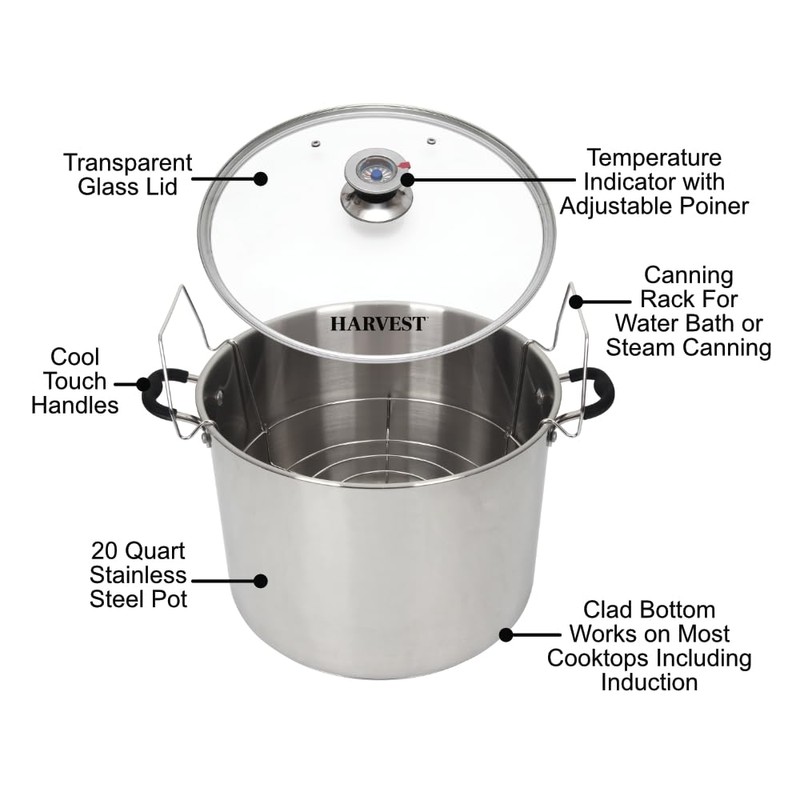 Transparent Glass Lid

Temperature Indicator with Adjustable Poiner

Canning Rack For Water Bath or Steam Canning

HARVEST

Cool Touch Handles

20 Quart Stainless Steel Pot

Clad Bottom Works on Most Cooktops Including Induction