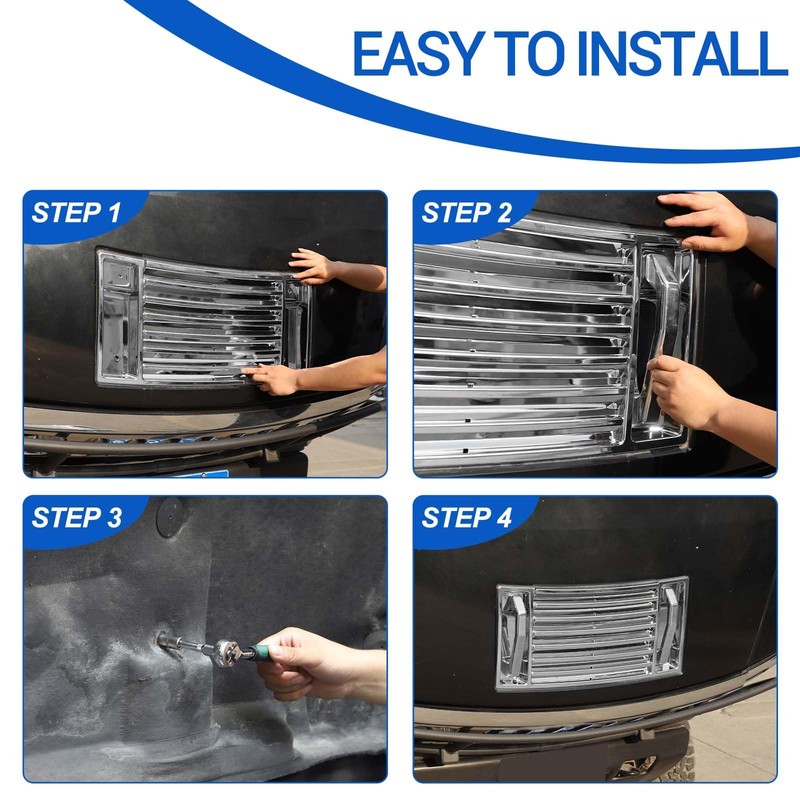 EASY TO INSTALL

STEP 1

STEP 2

STEP 3

STEP 4