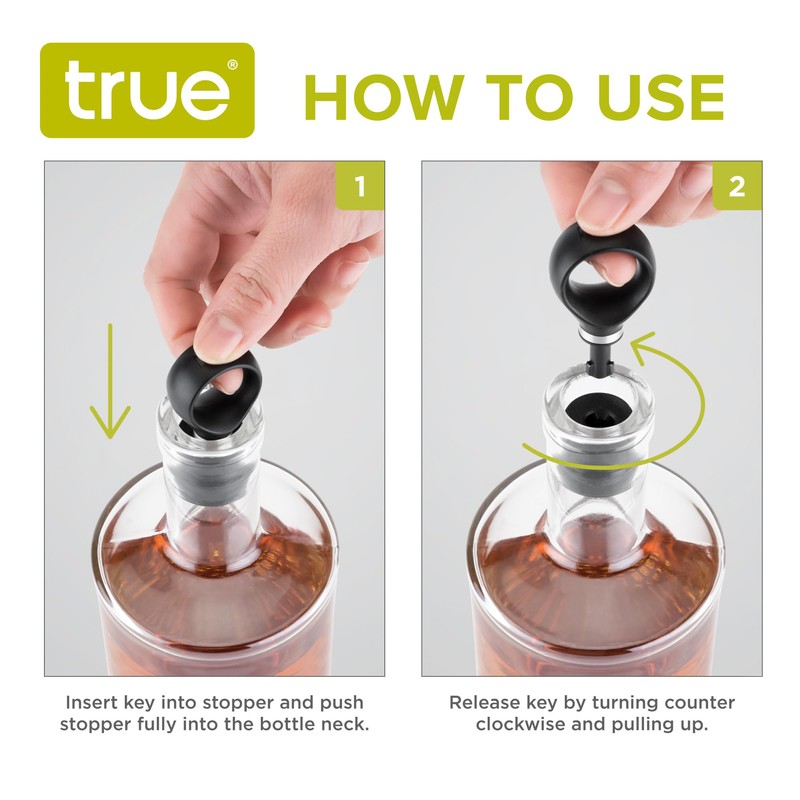 true®

HOW TO USE

1

Insert key into stopper and push stopper fully into the bottle neck.

2

Release key by turning counter clockwise and pulling up.