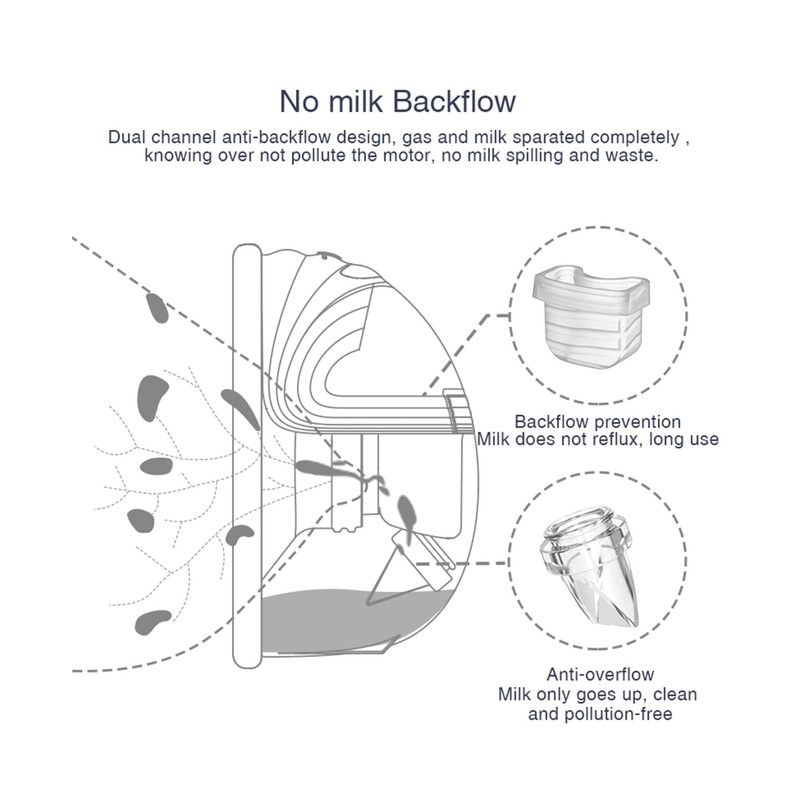 No milk Backflow

Dual channel anti-backflow design, gas and milk sparated completely , knowing over not pollute the motor, no milk spilling and waste.

Backflow prevention
Milk does not reflux, long use

Anti-overflow
Milk only goes up, clean and pollution-free