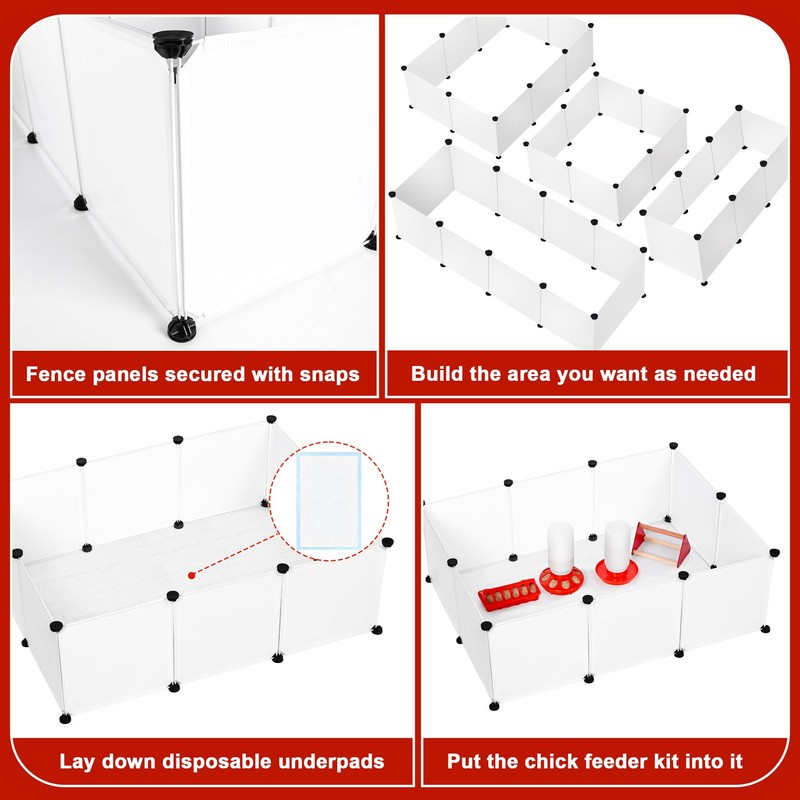 Fence panels secured with snaps

Build the area you want as needed

Lay down disposable underpads

Put the chick feeder kit into it