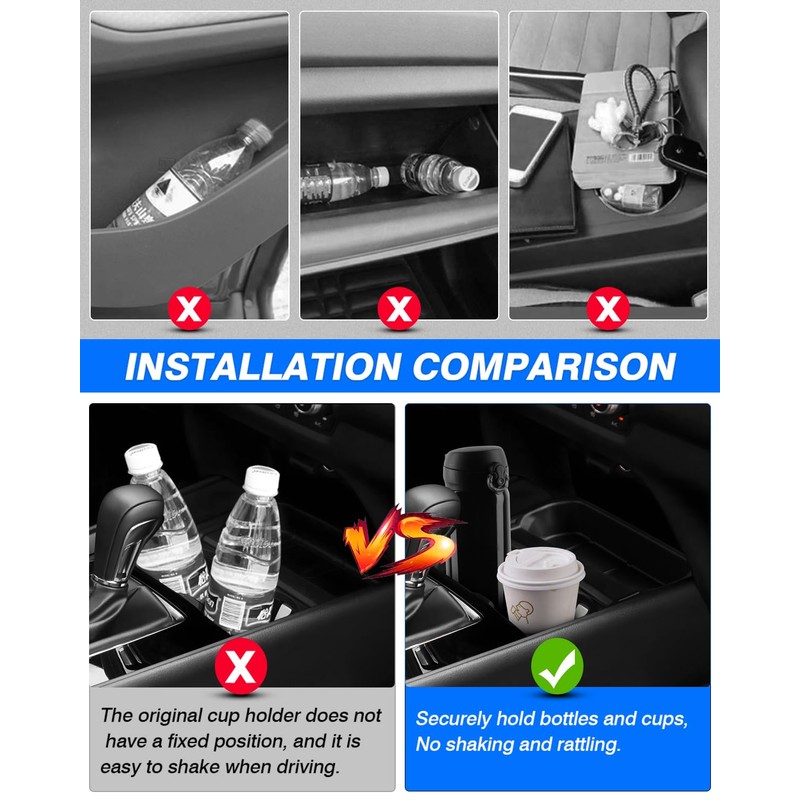 INSTALLATION COMPARISON

VS

The original cup holder does not have a fixed position, and it is easy to shake when driving.

Securely hold bottles and cups, No shaking and rattling.