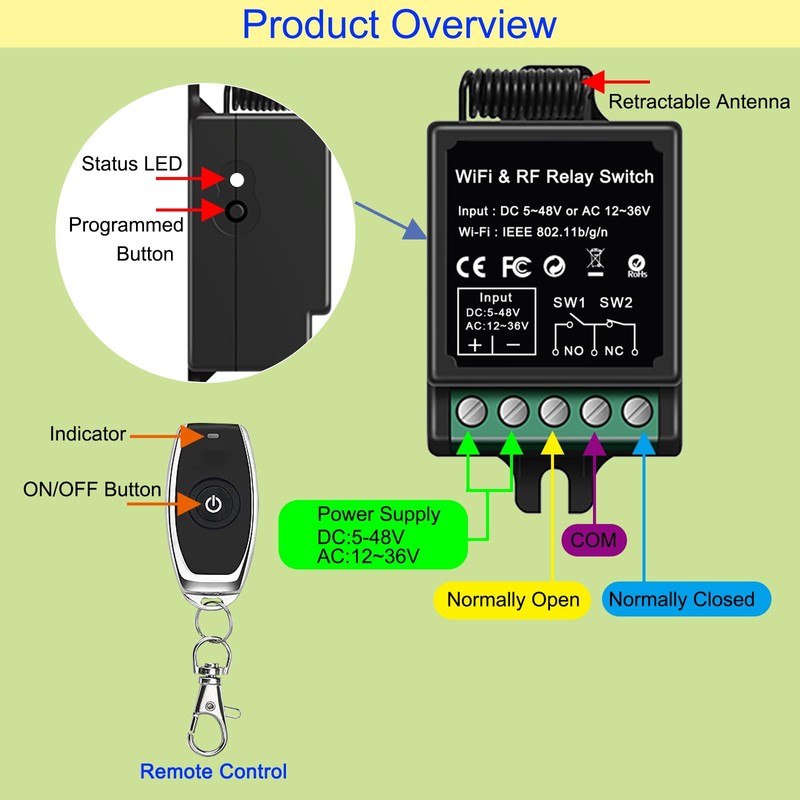 Product Overview

Retractable Antenna

Status LED

Programmed Button

WiFi & RF Relay Switch

Input : DC 5~48V or AC 12~36V

Wi-Fi : IEEE 802.11b/g/n

CE FC RoHS

Input
DC:5-48V
AC:12~36V
+ −

SW1 SW2

NO NC

Indicator

ON/OFF Button

Power Supply
DC:5-48V
AC:12~36V

COM

Normally Open

Normally Closed

Remote Control