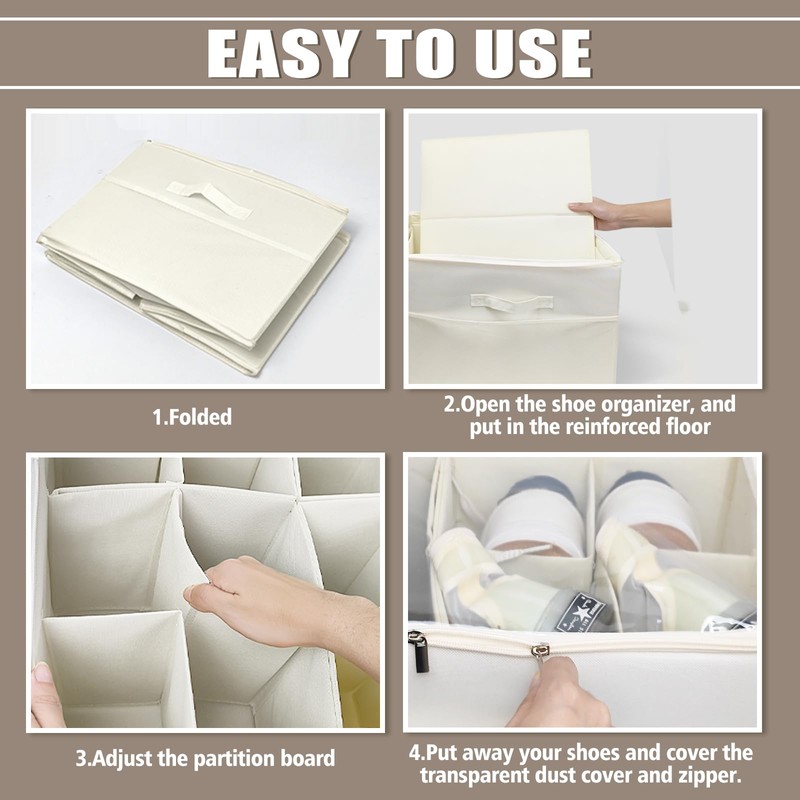 EASY TO USE

1.Folded

2.Open the shoe organizer, and put in the reinforced floor

3.Adjust the partition board

4.Put away your shoes and cover the transparent dust cover and zipper.