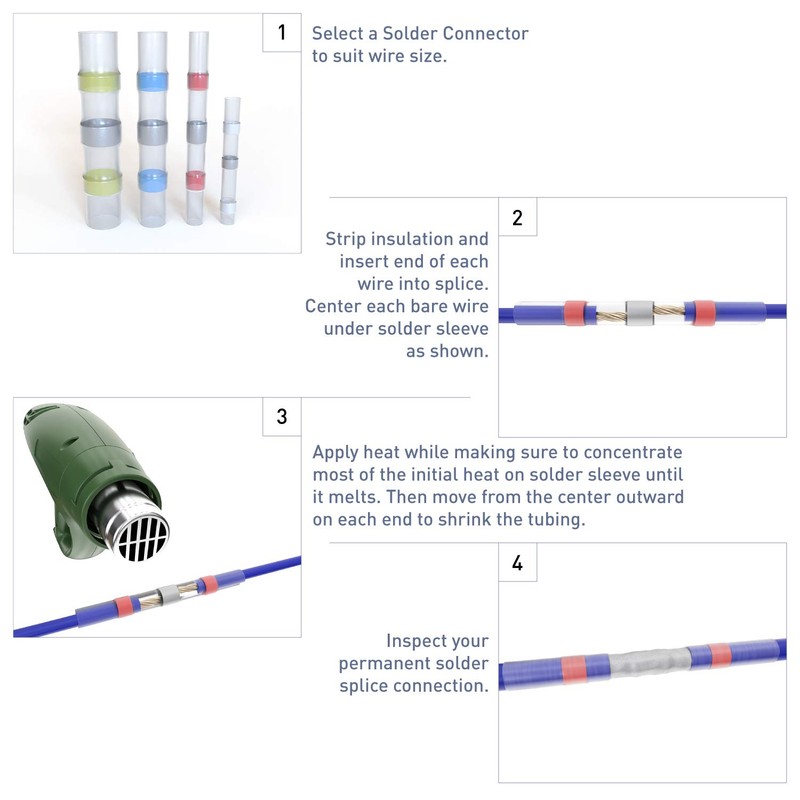 1

Select a Solder Connector to suit wire size.

2

Strip insulation and insert end of each wire into splice. Center each bare wire under solder sleeve as shown.

3

Apply heat while making sure to concentrate most of the initial heat on solder sleeve until it melts. Then move from the center outward on each end to shrink the tubing.

4

Inspect your permanent solder splice connection.