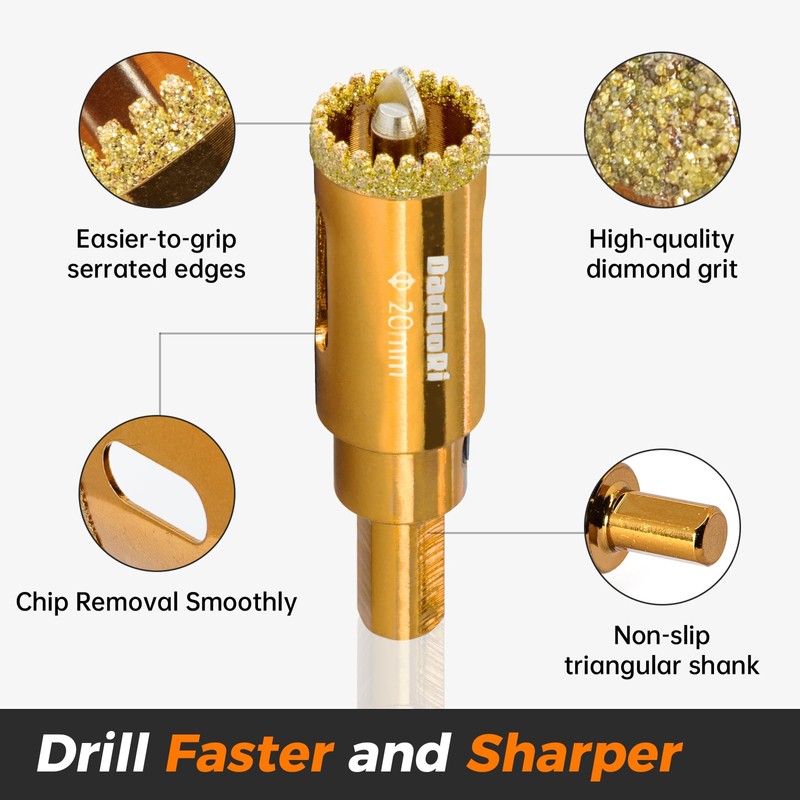 Easier-to-grip serrated edges

High-quality diamond grit

DaduoRi
Φ 20mm

Chip Removal Smoothly

Non-slip triangular shank

Drill Faster and Sharper