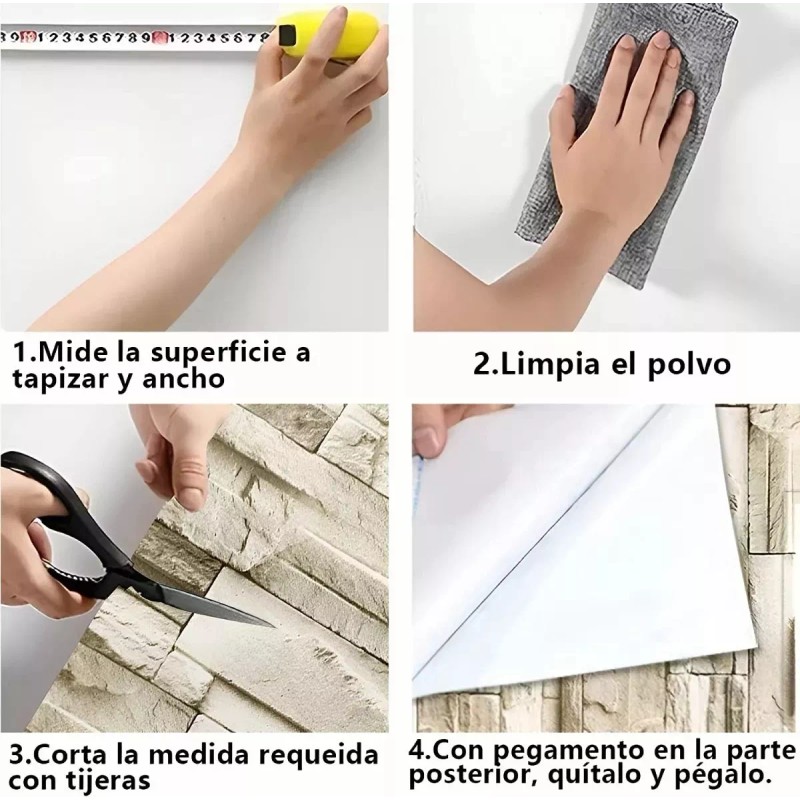 1.Mide la superficie a tapizar y ancho

2.Limpia el polvo

3.Corta la medida requeida con tijeras

4.Con pegamento en la parte posterior, quítalo y pégalo.