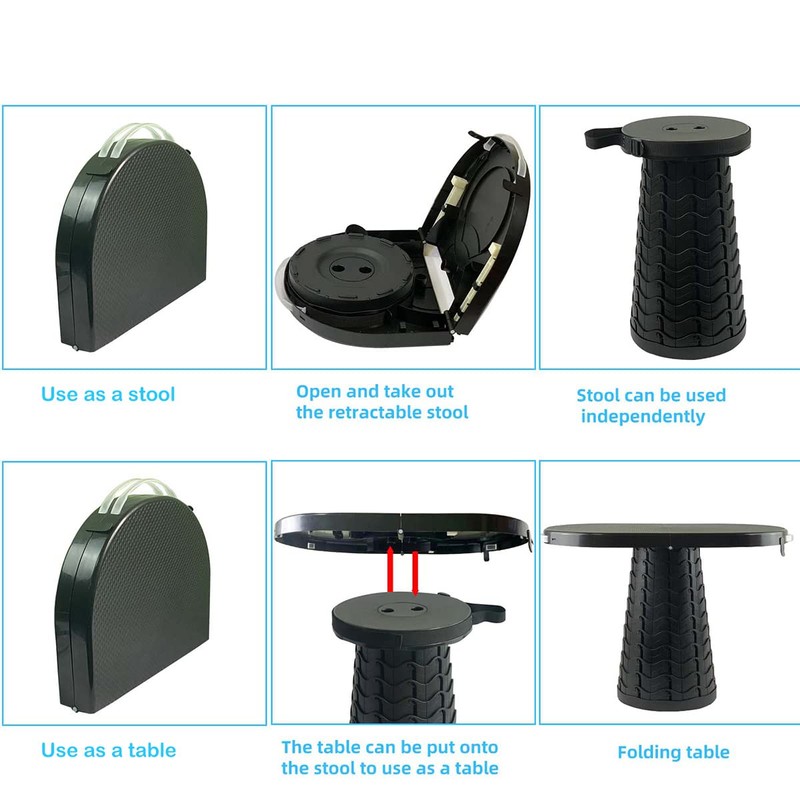 Use as a stool

Open and take out the retractable stool

Stool can be used independently

Use as a table

The table can be put onto the stool to use as a table

Folding table