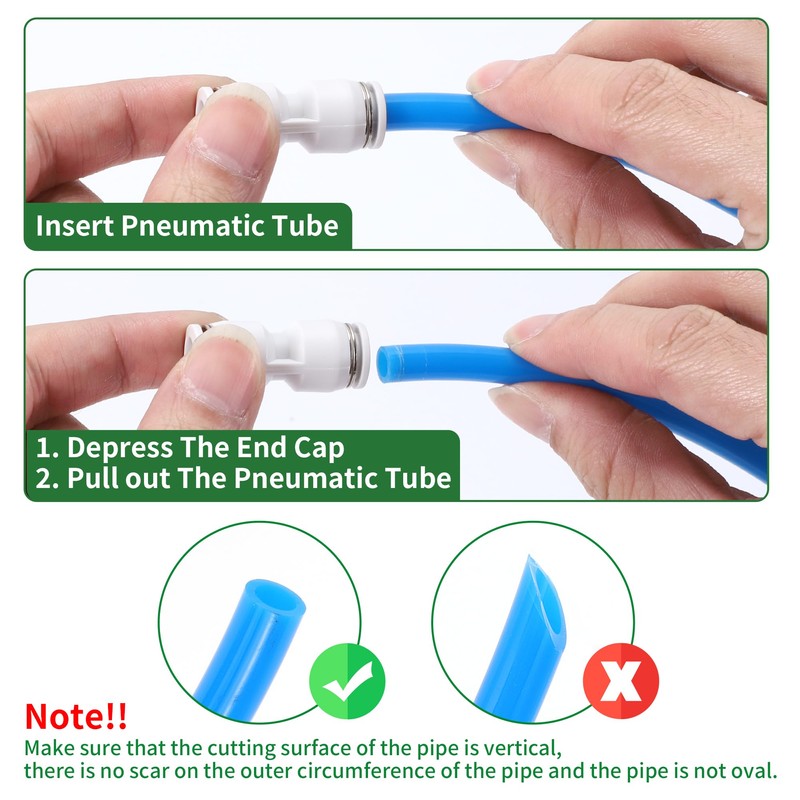 Insert Pneumatic Tube

1. Depress The End Cap
2. Pull out The Pneumatic Tube

Note!!
Make sure that the cutting surface of the pipe is vertical, there is no scar on the outer circumference of the pipe and the pipe is not oval.