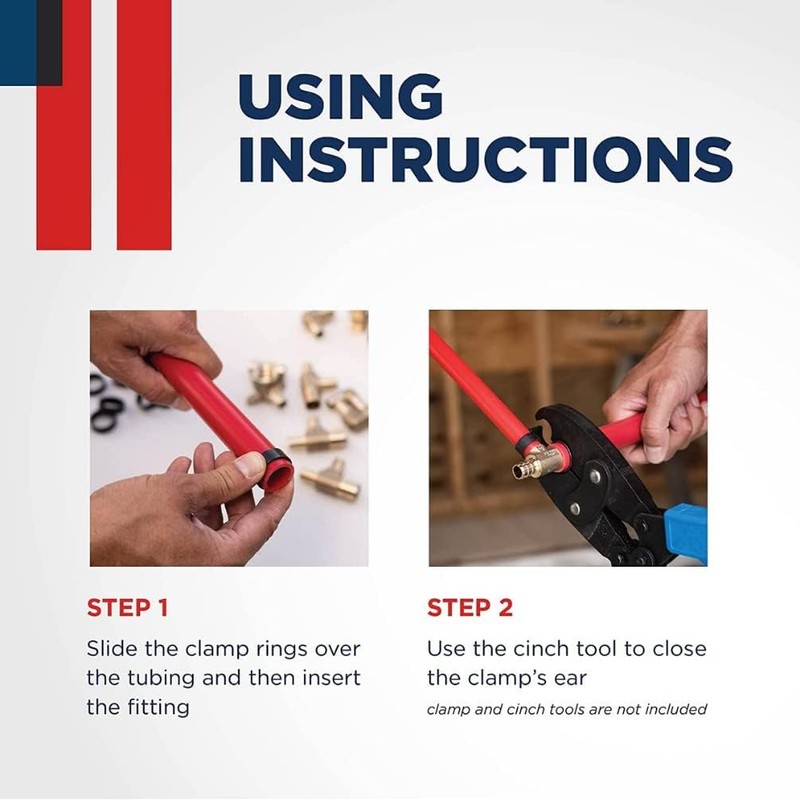 USING INSTRUCTIONS

STEP 1

Slide the clamp rings over the tubing and then insert the fitting

STEP 2

Use the cinch tool to close the clamp's ear

clamp and cinch tools are not included