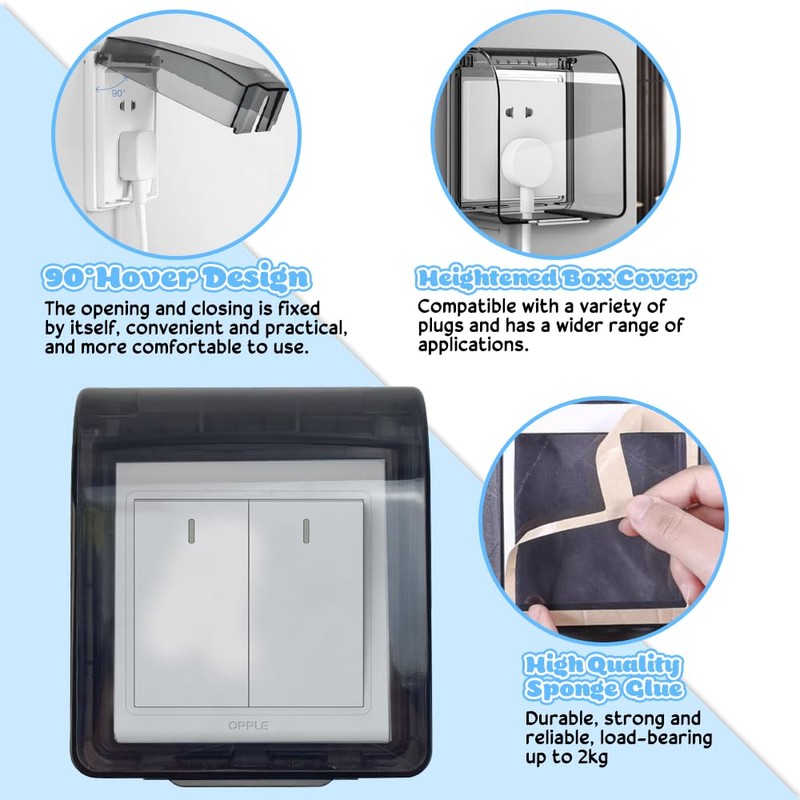 90°

90°Hover Design
The opening and closing is fixed by itself, convenient and practical, and more comfortable to use.

Heightened Box Cover
Compatible with a variety of plugs and has a wider range of applications.

OPPLE

High Quality Sponge Glue
Durable, strong and reliable, load-bearing up to 2kg