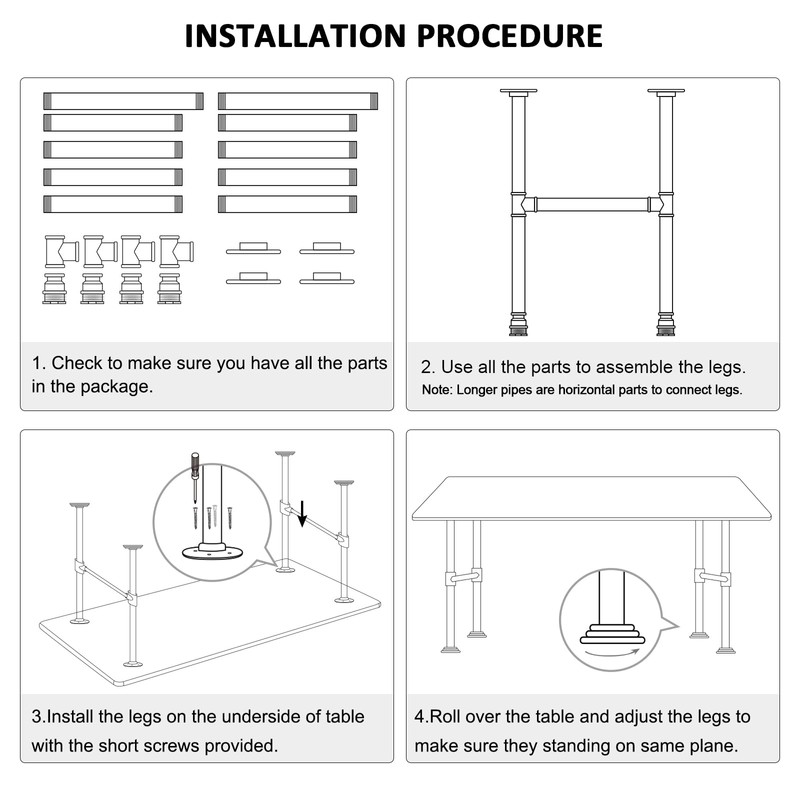 INSTALLATION PROCEDURE

1. Check to make sure you have all the parts in the package.

2. Use all the parts to assemble the legs.
Note: Longer pipes are horizontal parts to connect legs.

3.Install the legs on the underside of table with the short screws provided.

4.Roll over the table and adjust the legs to make sure they standing on same plane.