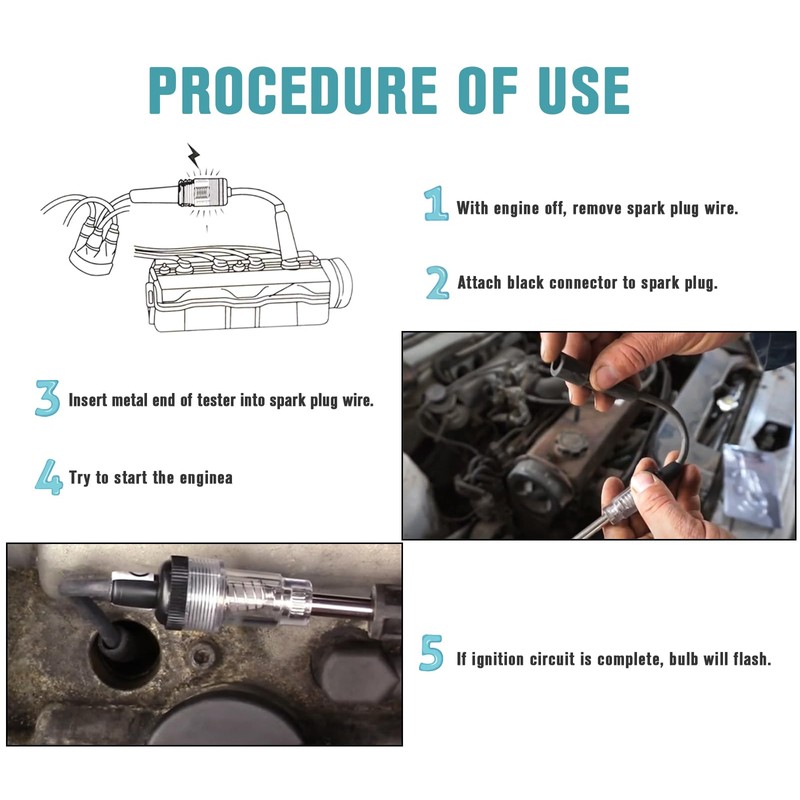 PROCEDURE OF USE

1 With engine off, remove spark plug wire.

2 Attach black connector to spark plug.

3 Insert metal end of tester into spark plug wire.

4 Try to start the enginea

5 If ignition circuit is complete, bulb will flash.