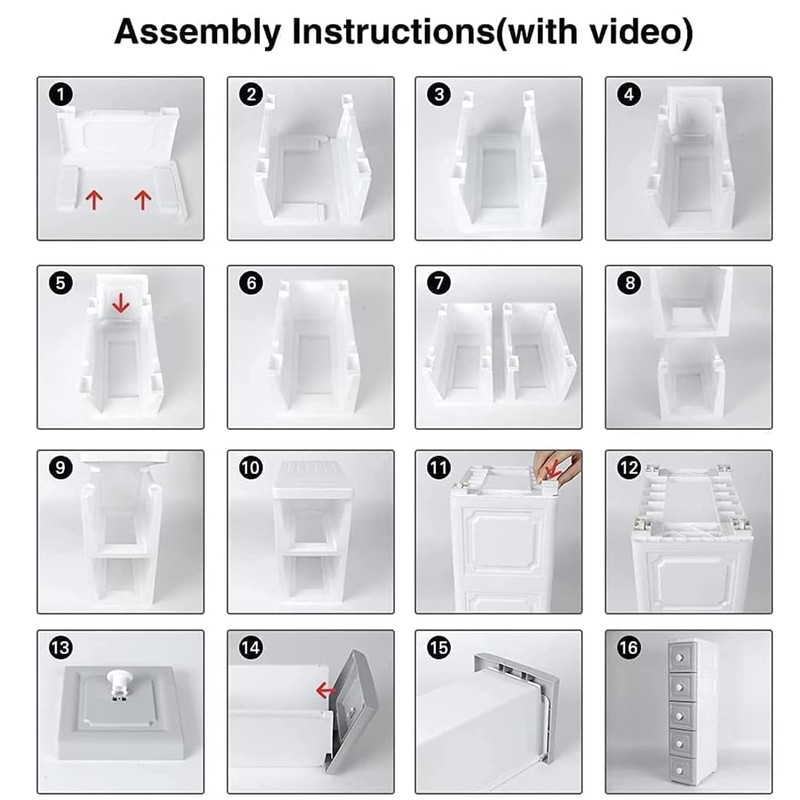 Assembly Instructions(with video)

1

2

3

4

5

6

7

8

9

10

11

12

13

14

15

16