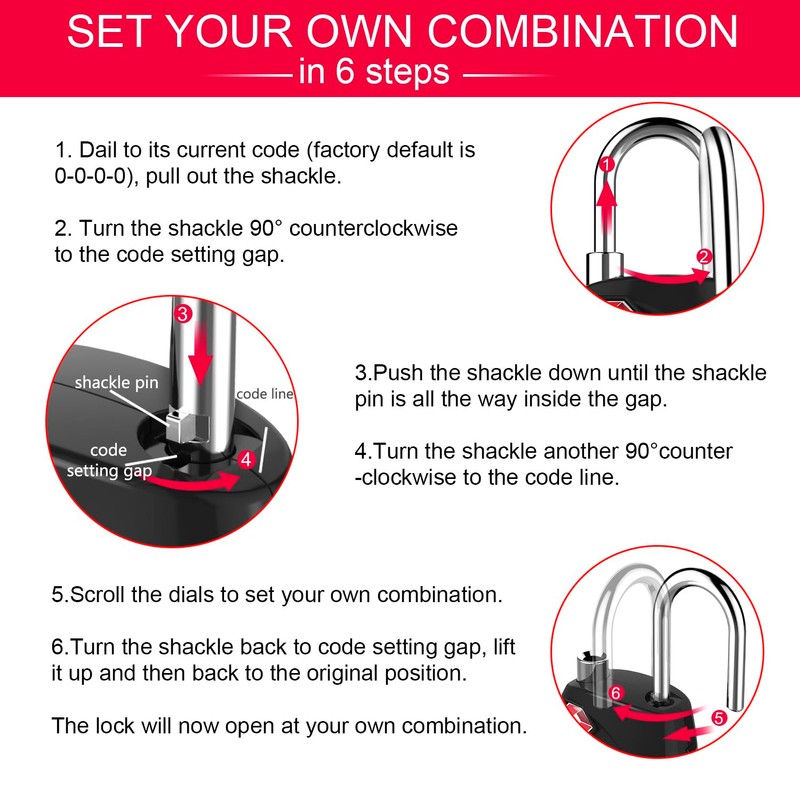 SET YOUR OWN COMBINATION
in 6 steps

1. Dail to its current code (factory default is 0-0-0-0), pull out the shackle.

2. Turn the shackle 90° counterclockwise to the code setting gap.

1

2

3

shackle pin

code line

code setting gap

4

3.Push the shackle down until the shackle pin is all the way inside the gap.

4.Turn the shackle another 90°counter -clockwise to the code line.

5.Scroll the dials to set your own combination.

6.Turn the shackle back to code setting gap, lift it up and then back to the original position.

The lock will now open at your own combination.

6

5