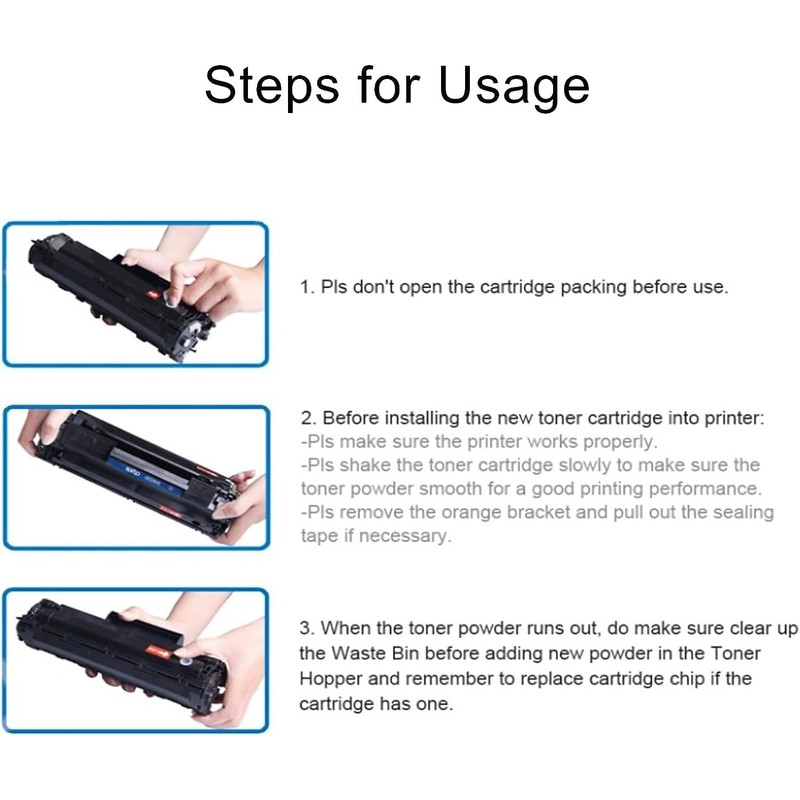 Steps for Usage

1. Pls don't open the cartridge packing before use.

2. Before installing the new toner cartridge into printer:
-Pls make sure the printer works properly.
-Pls shake the toner cartridge slowly to make sure the toner powder smooth for a good printing performance.
-Pls remove the orange bracket and pull out the sealing tape if necessary.

3. When the toner powder runs out, do make sure clear up the Waste Bin before adding new powder in the Toner Hopper and remember to replace cartridge chip if the cartridge has one.