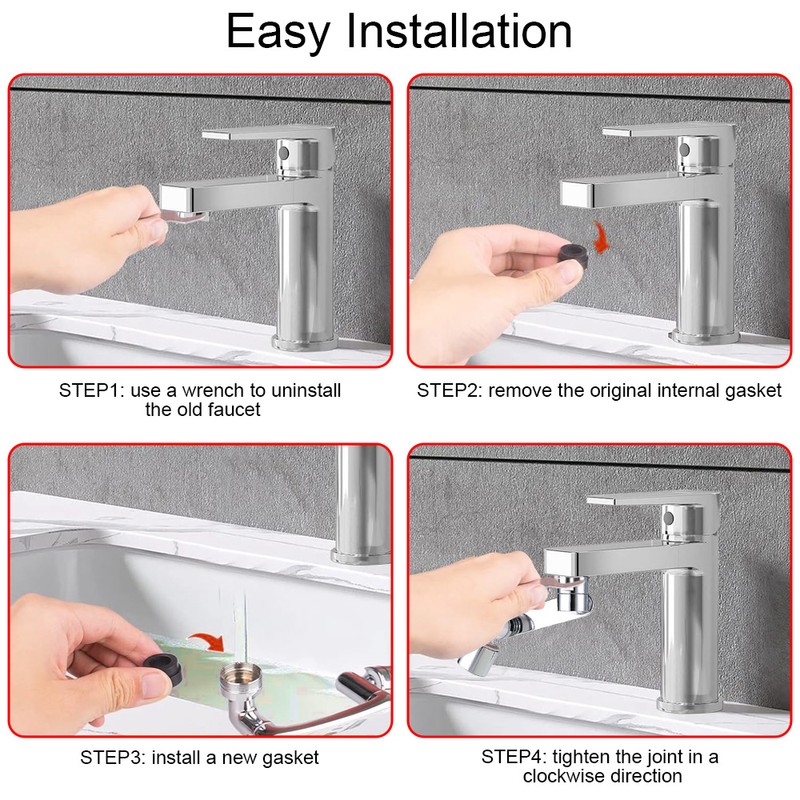 Easy Installation

STEP1: use a wrench to uninstall the old faucet

STEP2: remove the original internal gasket

STEP3: install a new gasket

STEP4: tighten the joint in a clockwise direction