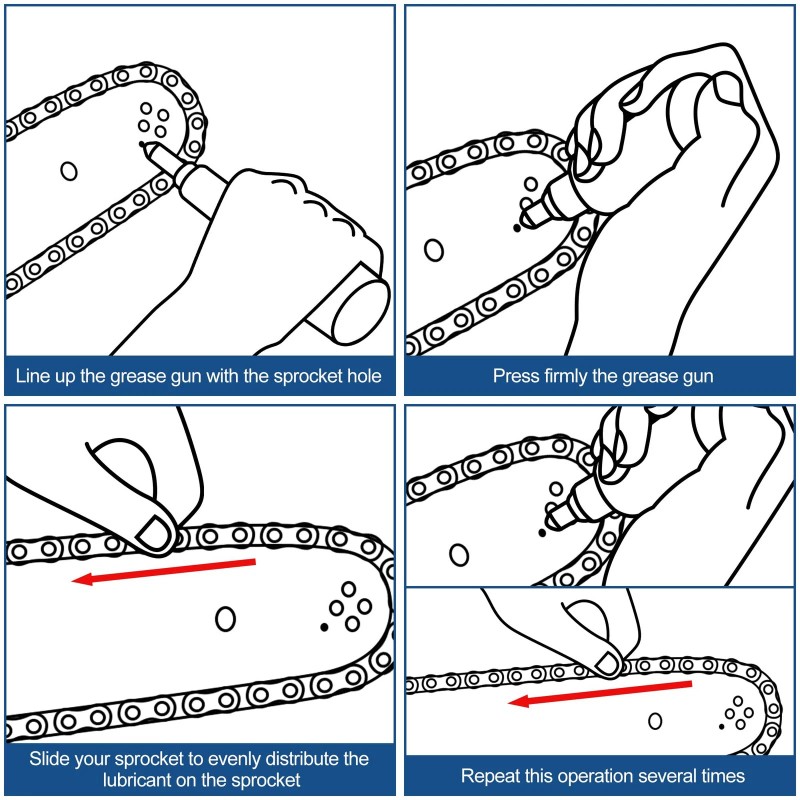 Line up the grease gun with the sprocket hole

Press firmly the grease gun

Slide your sprocket to evenly distribute the lubricant on the sprocket

Repeat this operation several times