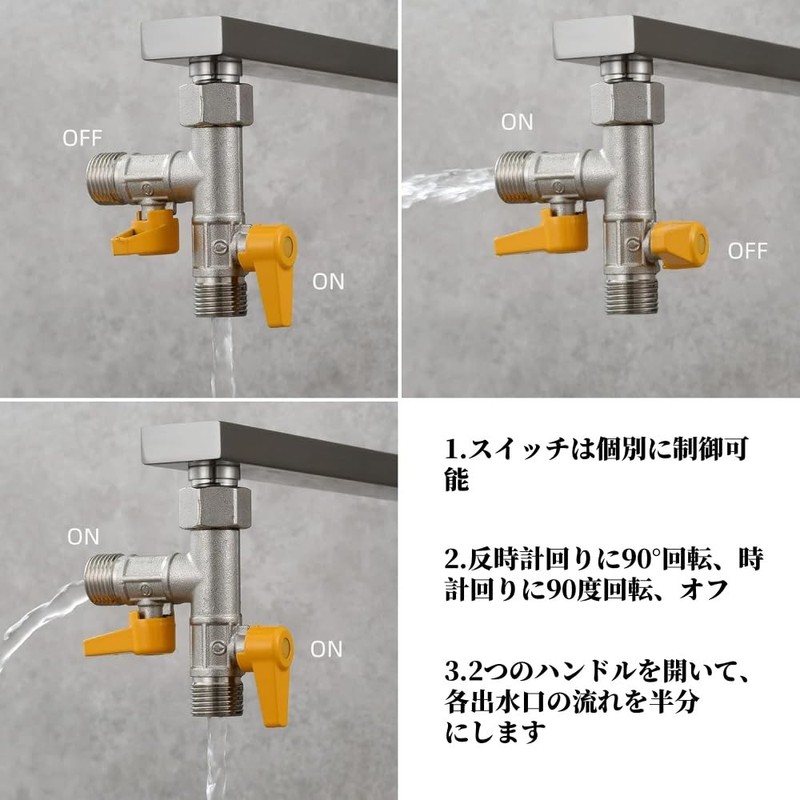 OFF

ON

ON

OFF

ON

ON

1.スイッチは個別に制御可能

2.反時計回りに90°回転、時計回りに90度回転、オフ

3.2つのハンドルを開いて、各出水口の流れを半分にします