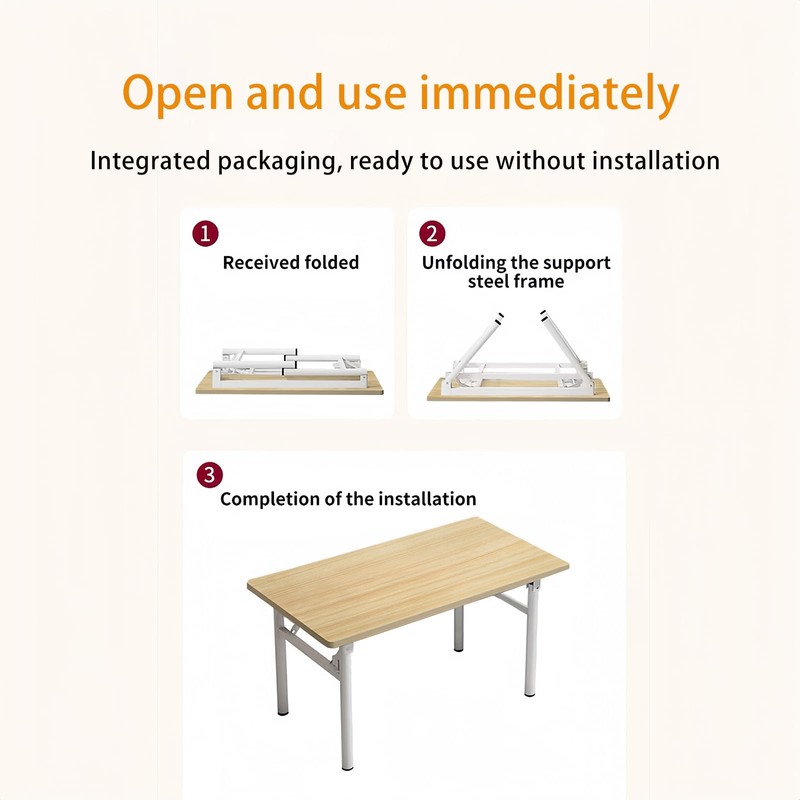 Open and use immediately

Integrated packaging, ready to use without installation

1
Received folded

2
Unfolding the support steel frame

3
Completion of the installation