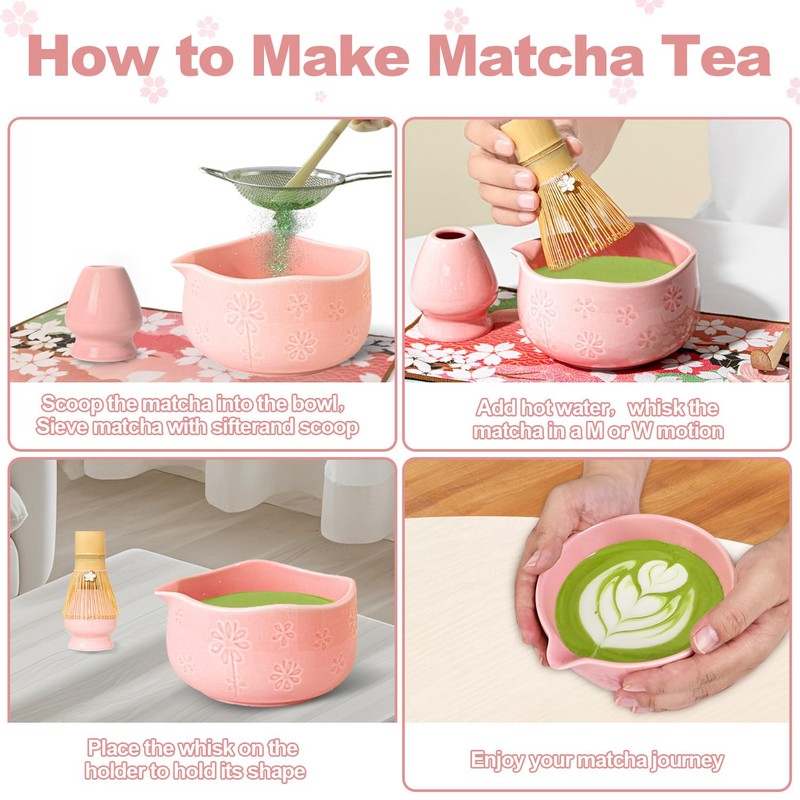 How to Make Matcha Tea

Scoop the matcha into the bowl, Sieve matcha with sifterand scoop

Add hot water, whisk the matcha in a M or W motion

Place the whisk on the holder to hold its shape

Enjoy your matcha journey