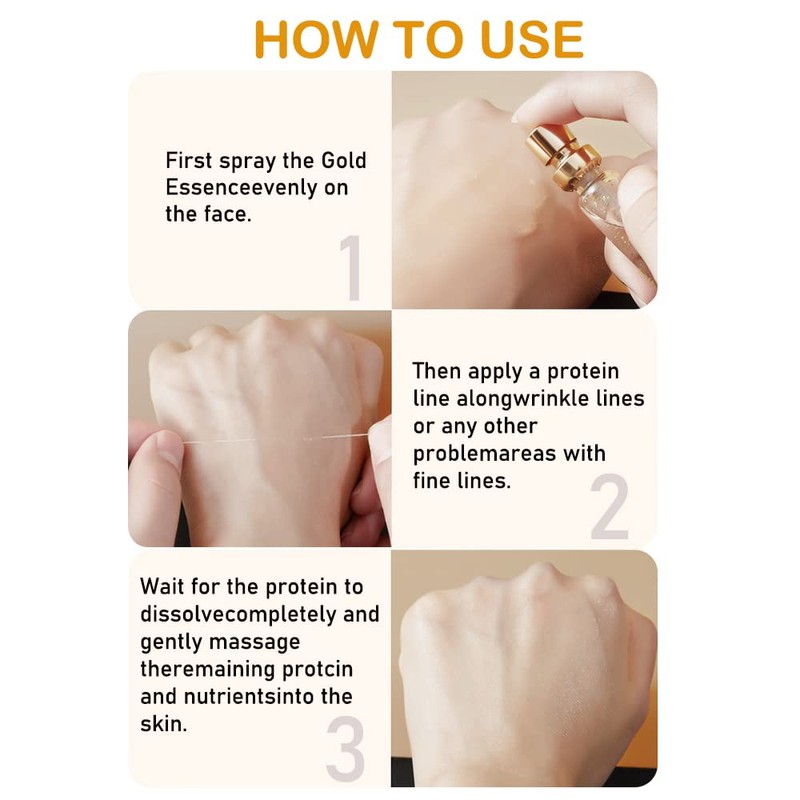 HOW TO USE

First spray the Gold Essenceevenly on the face.

1

Then apply a protein line alongwrinkle lines or any other problemareas with fine lines.

2

Wait for the protein to dissolvecompletely and gently massage theremaining protcin and nutrientsinto the skin.

3